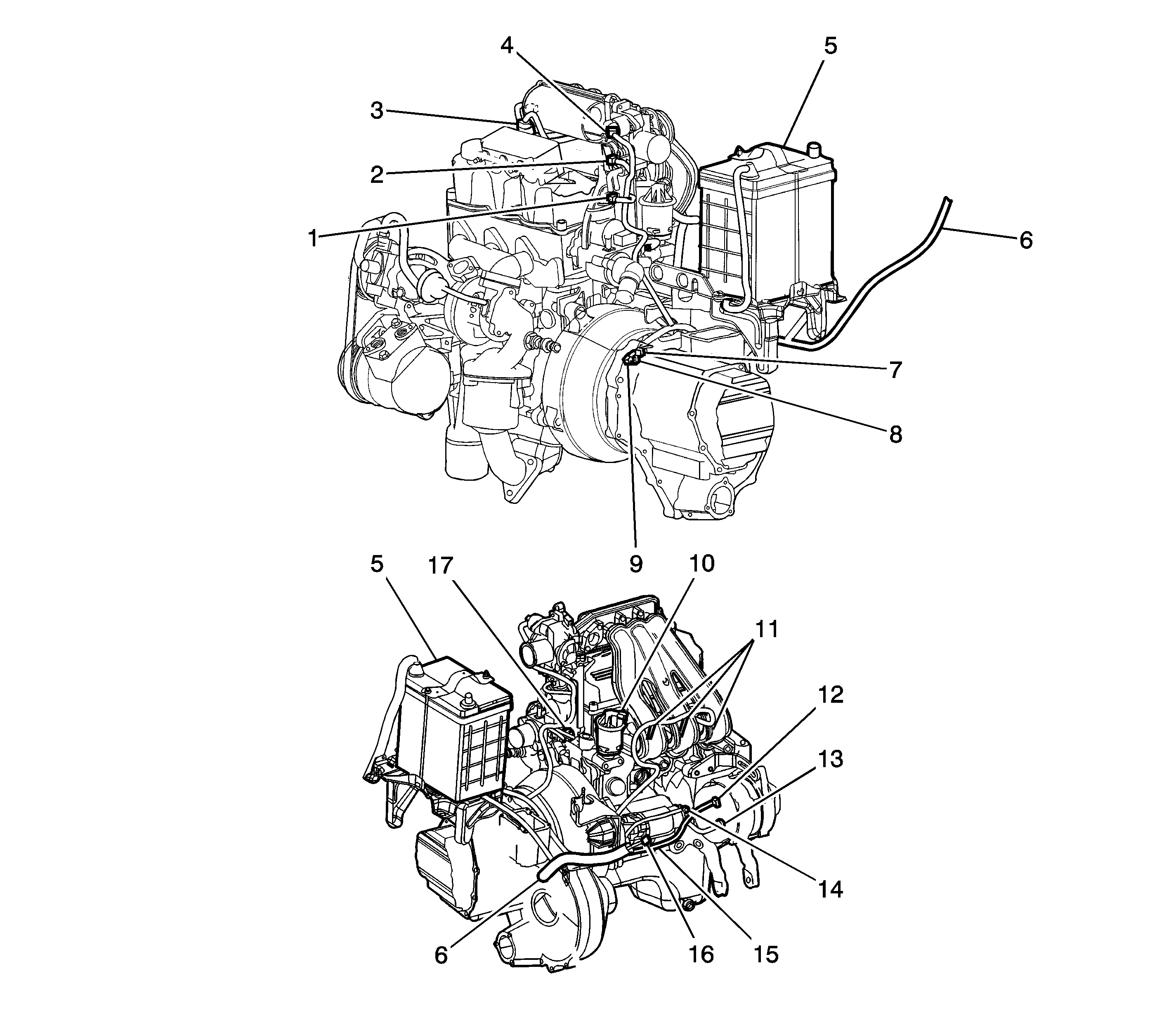 4
5
3
2
1
6
7
8
9
5
17
10
11
12
13
14
6
16
15