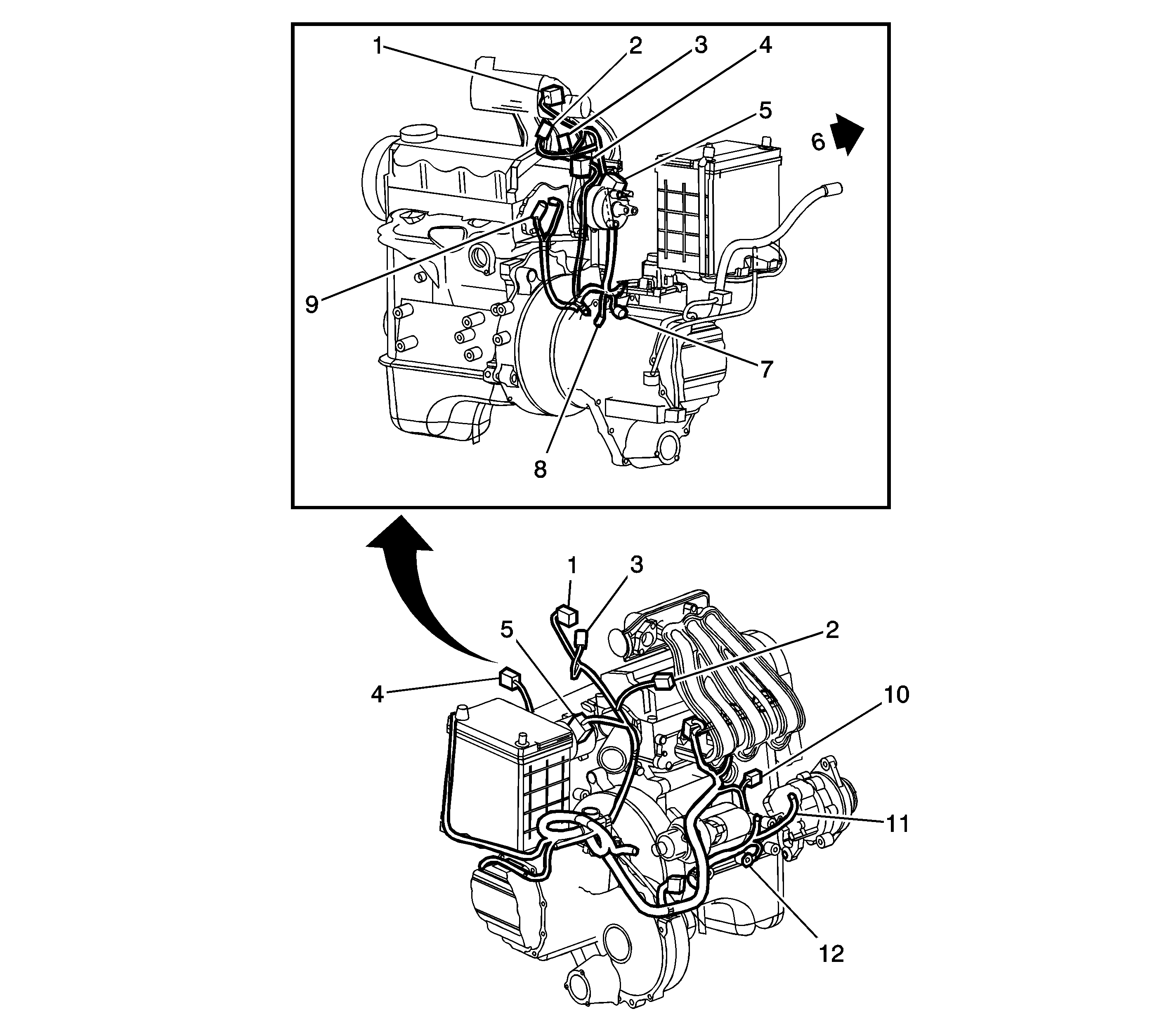 1
2
3
4
5
6
9
7
8
1
3
5
2
4
10
11
12