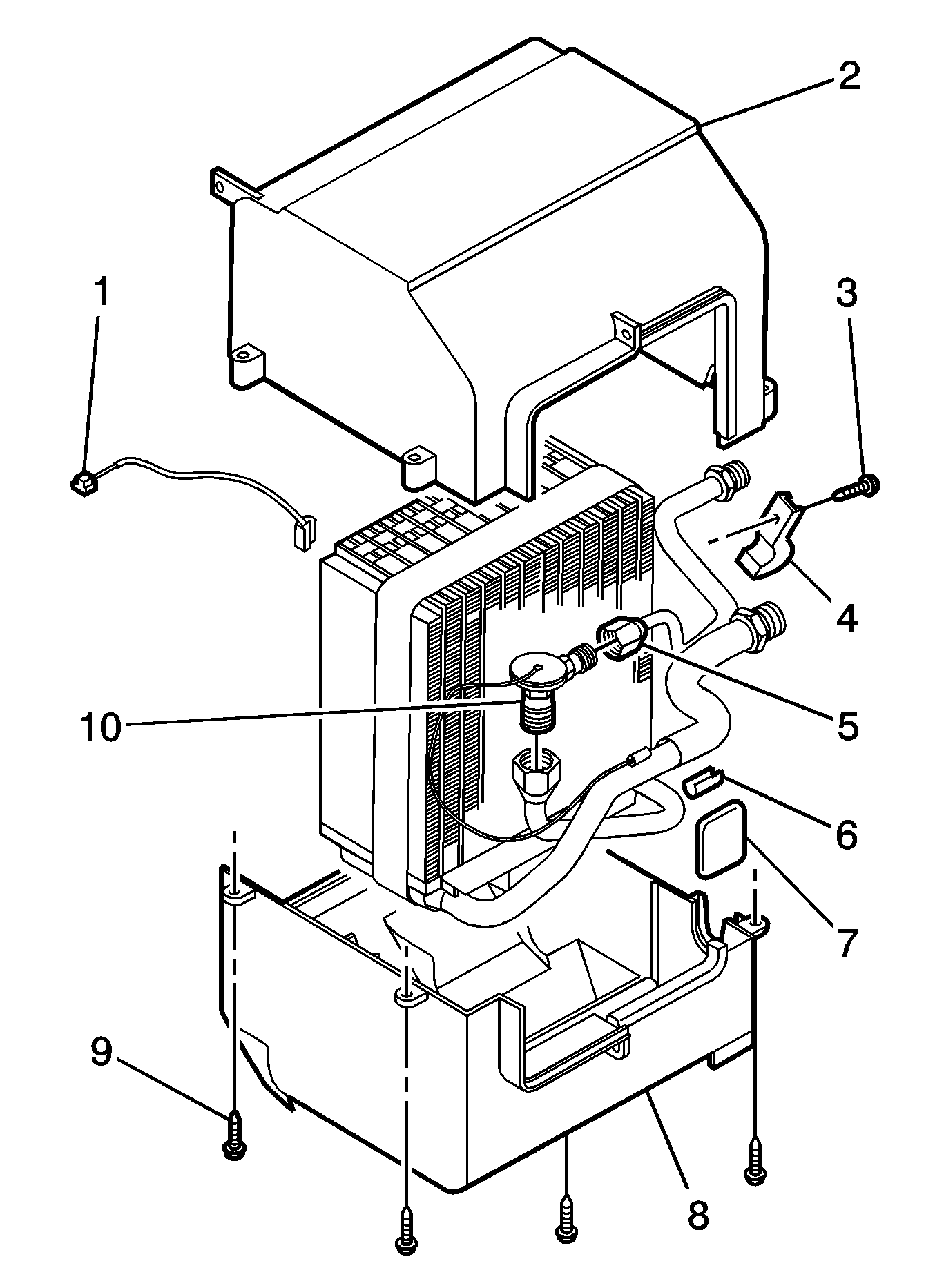 2
1
3
4
5
10
6
7
9
8