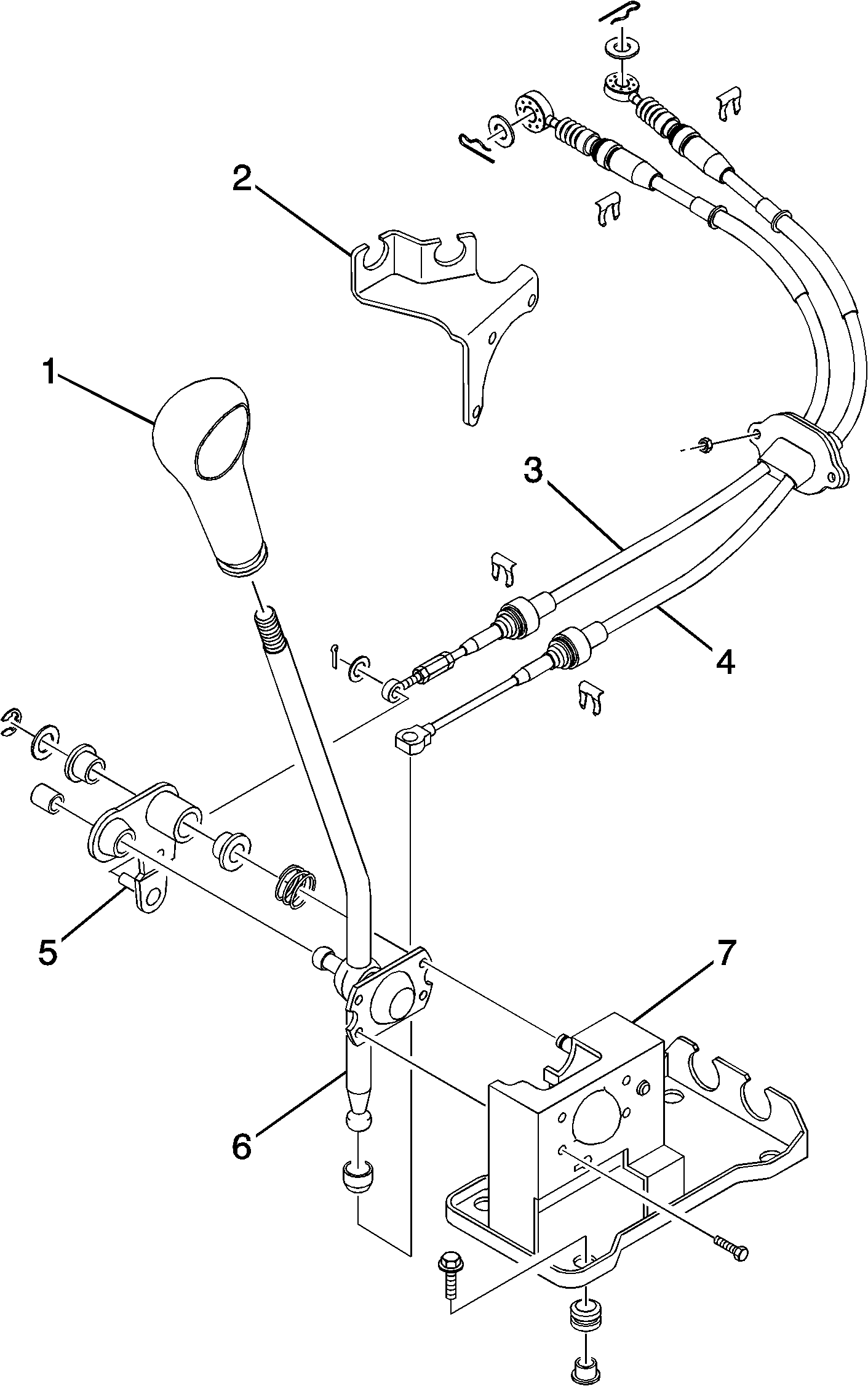 2
1
3
4
5
7
6