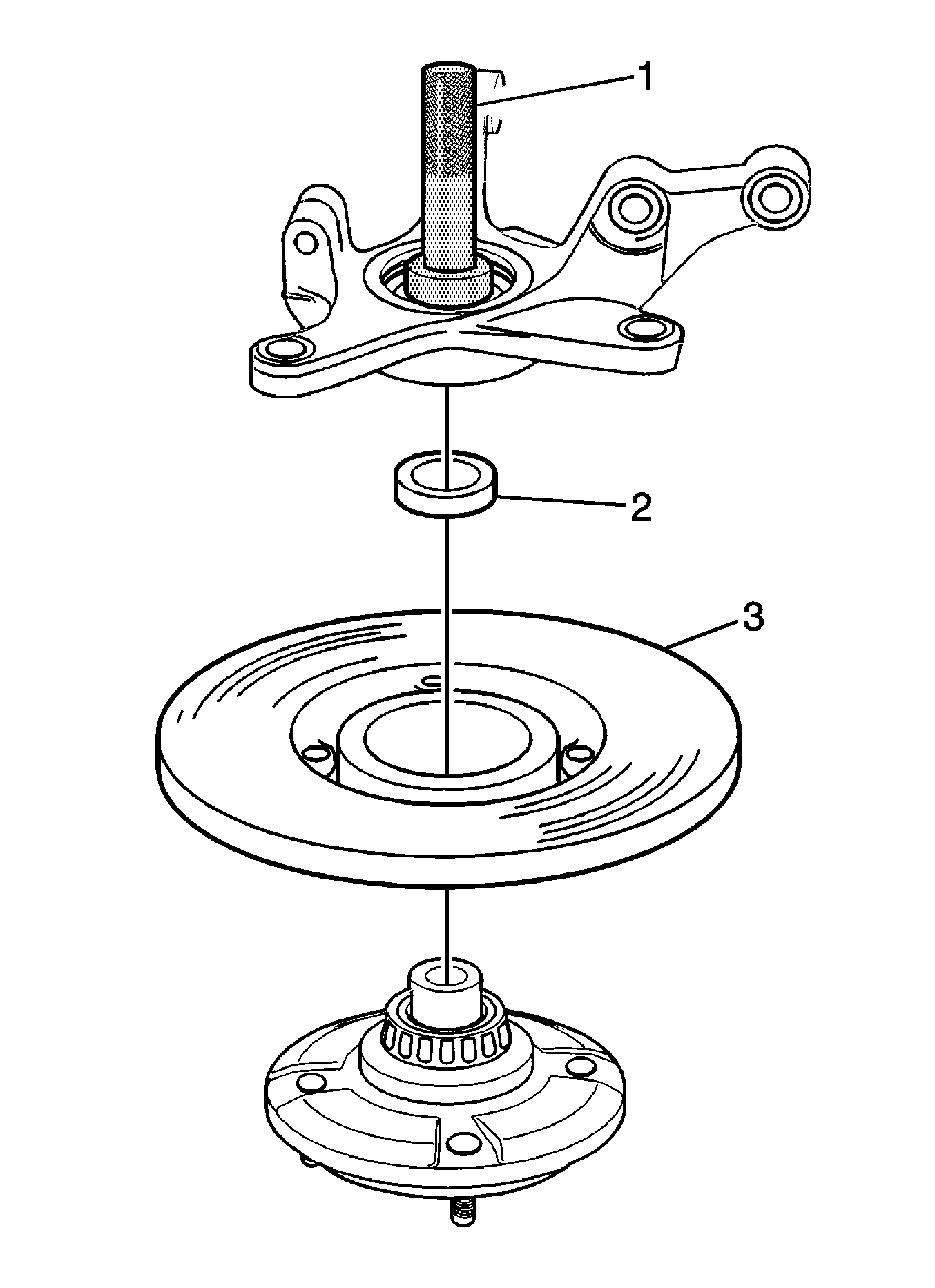 1
2
3