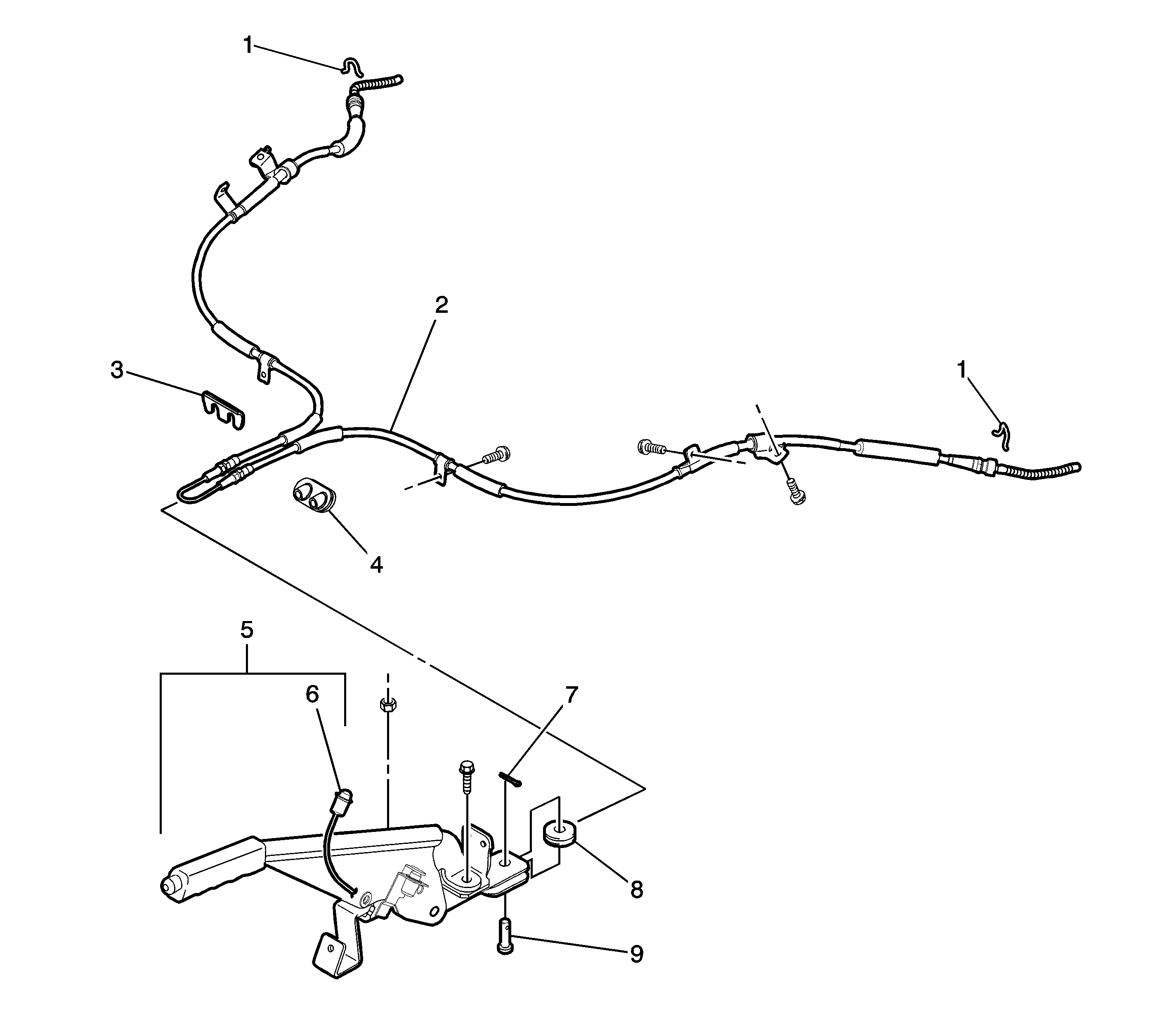 1
2
3
1
4
5
6
7
8
9