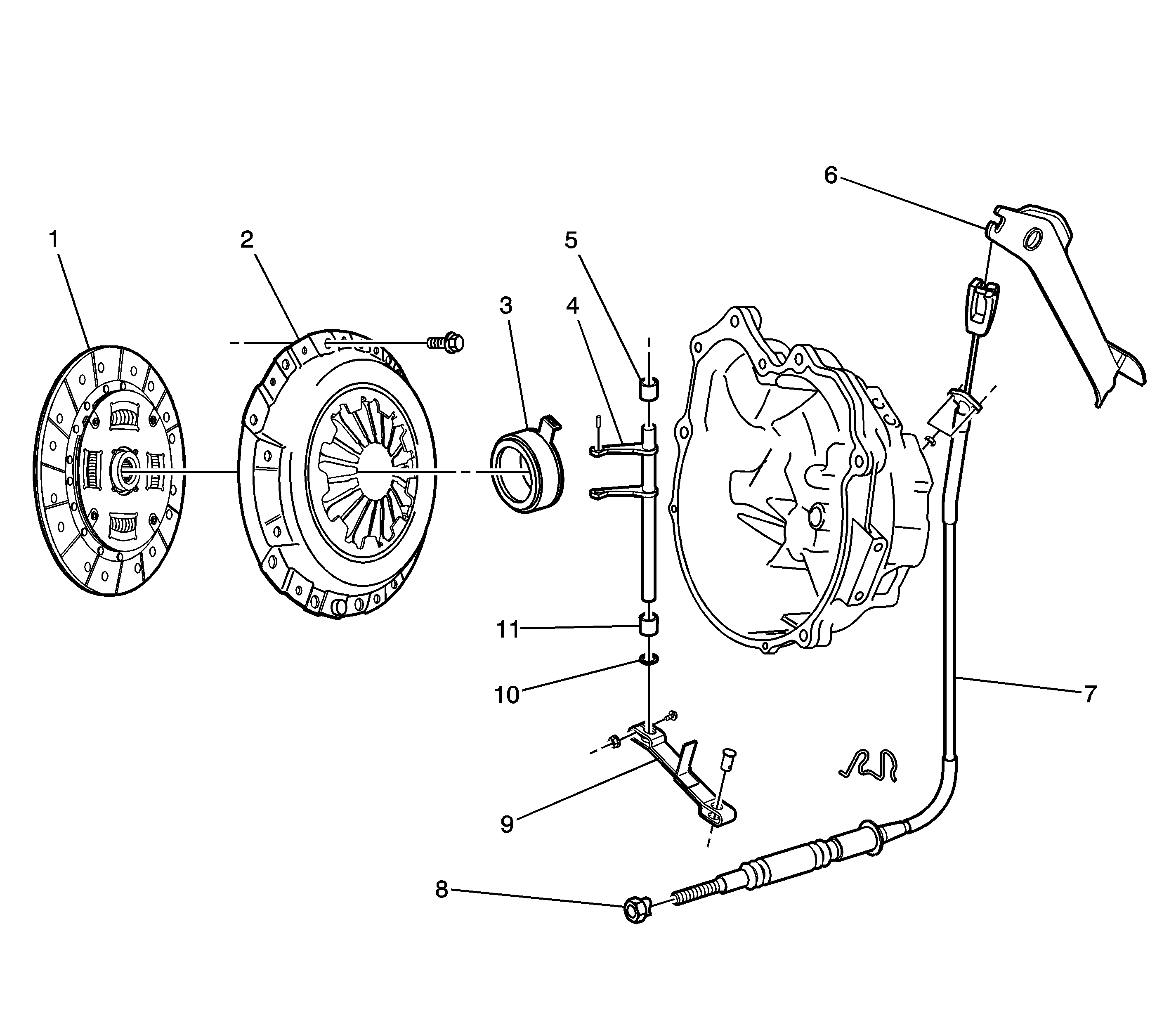 6
1
2
5
3
4
11
10
7
9
8