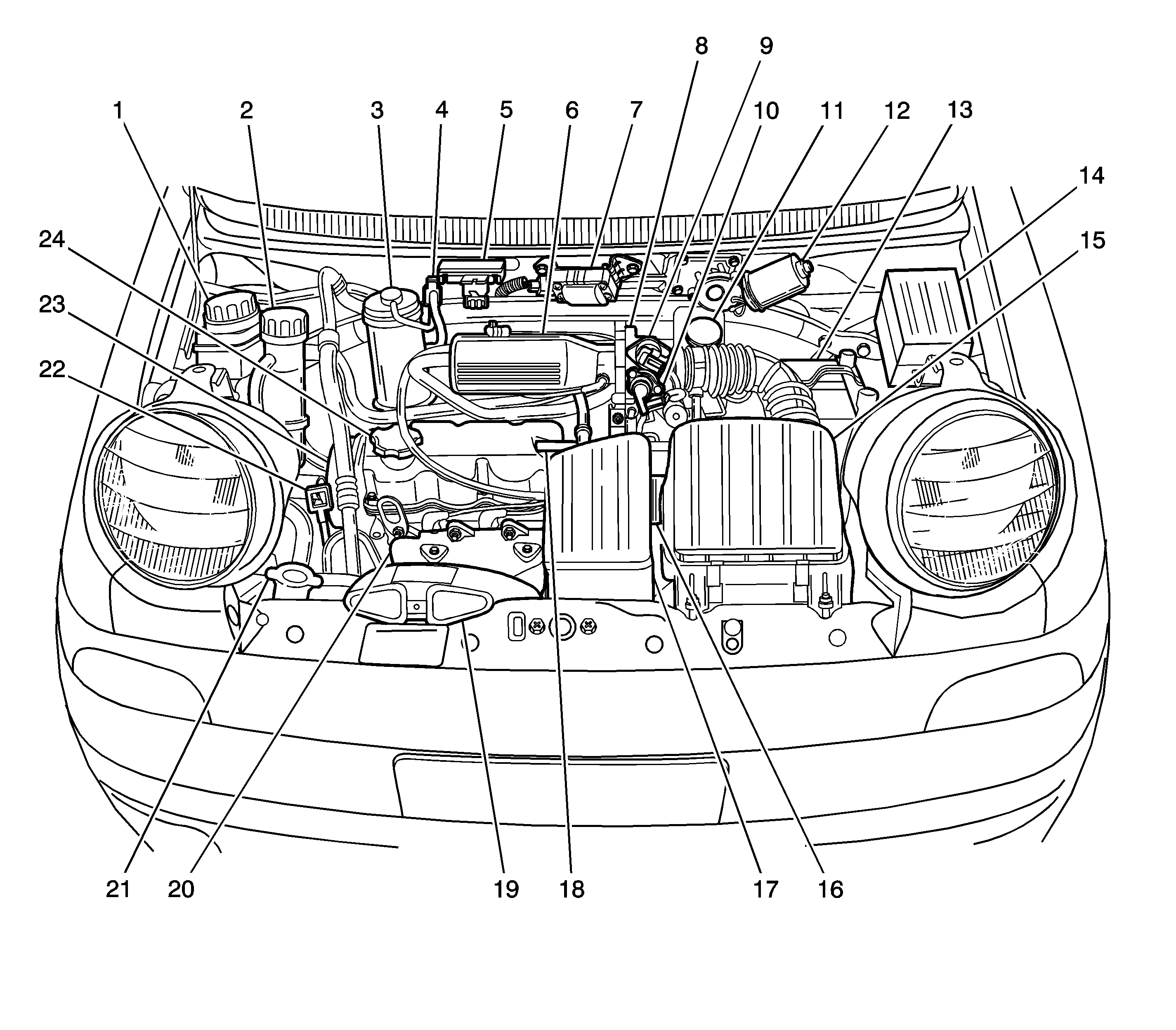 8 9
1 2 3 4 5 6 7 10 11 12 13
14
24
15
23
22
21 20 19 18 17 16