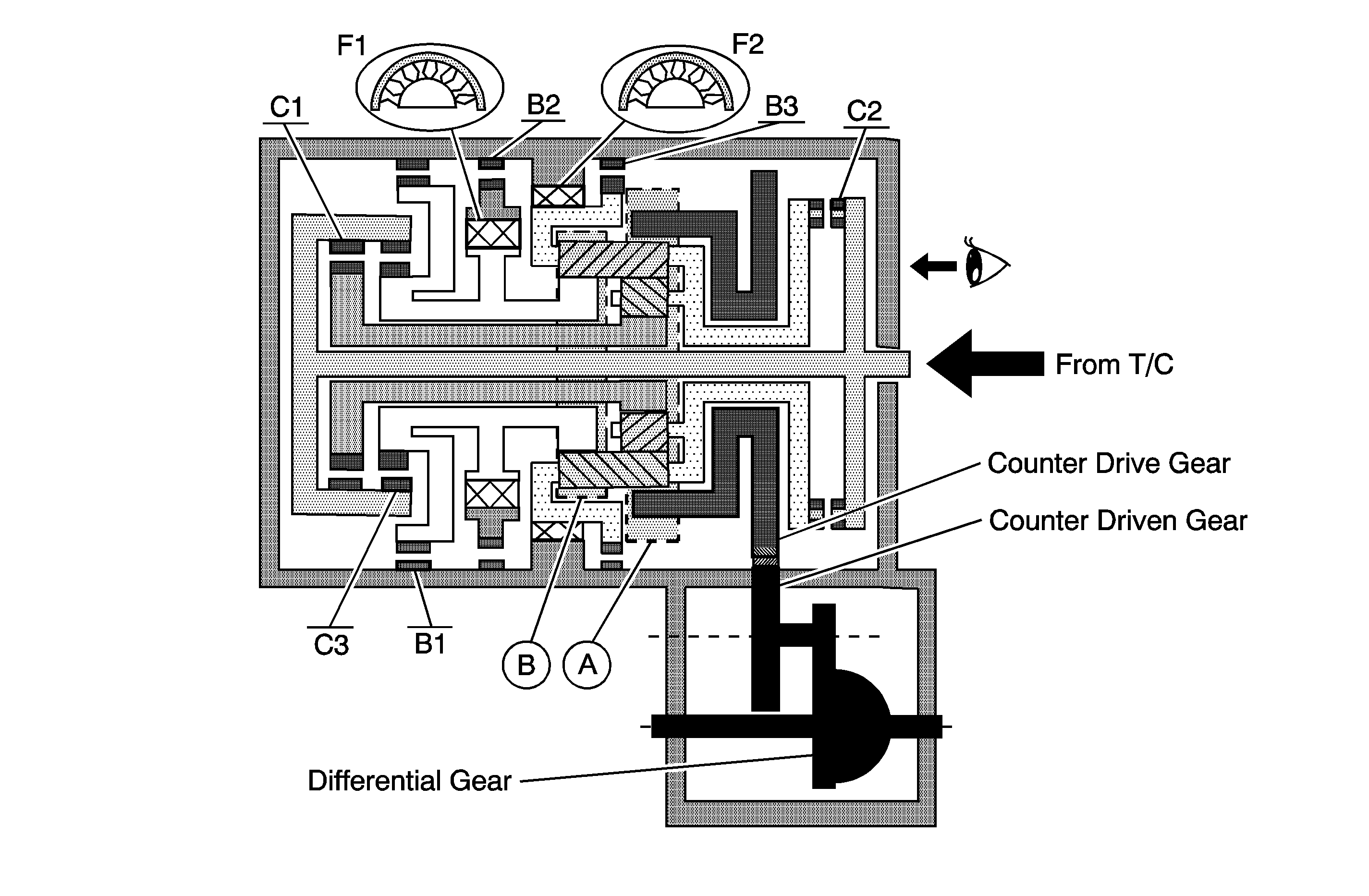 F1
F2
C1
B2
B3
C2
From T/C
Counter Drive Gear
Counter Driven Gear
C3
B1
B
A
Differential Gear