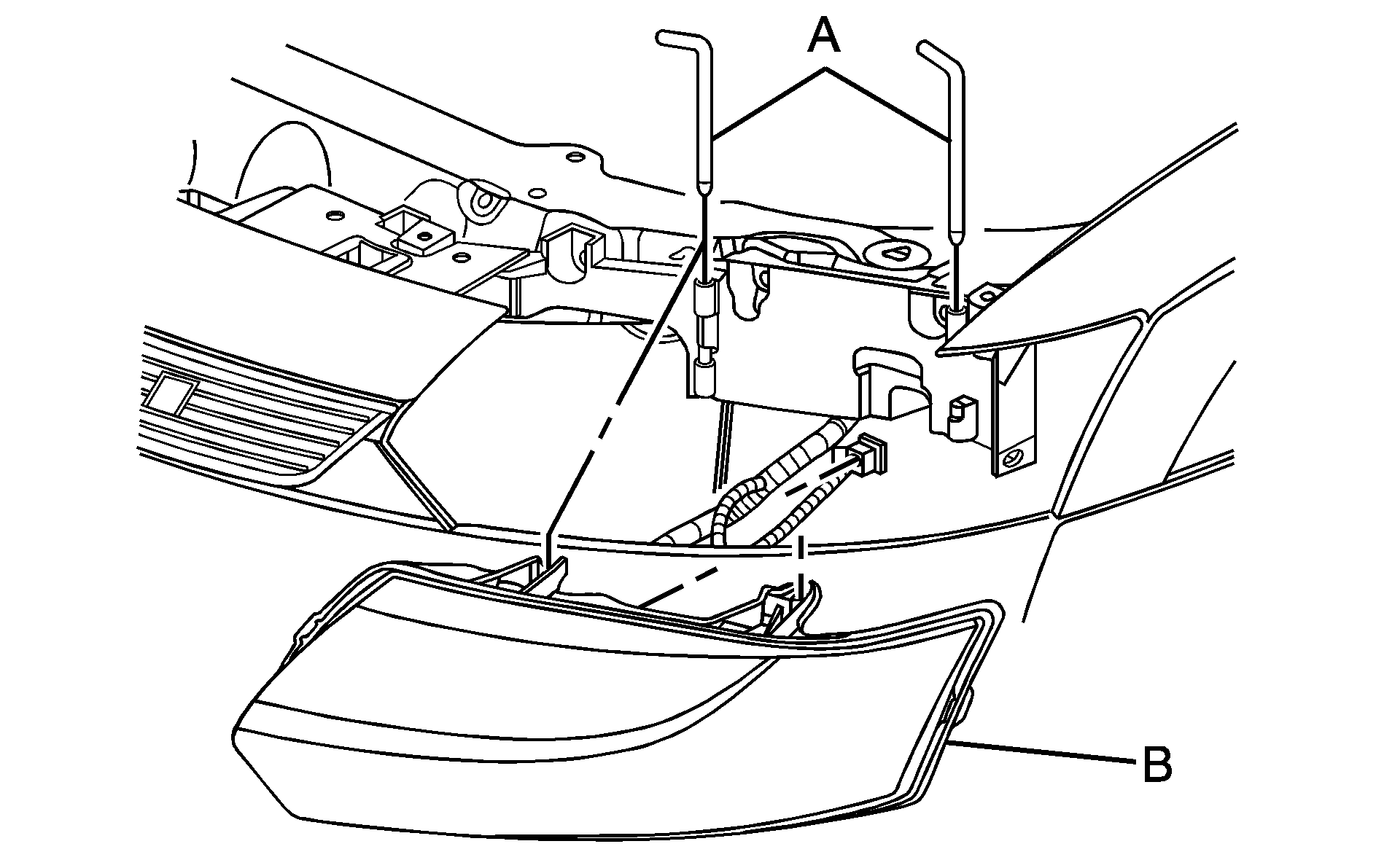 A

B