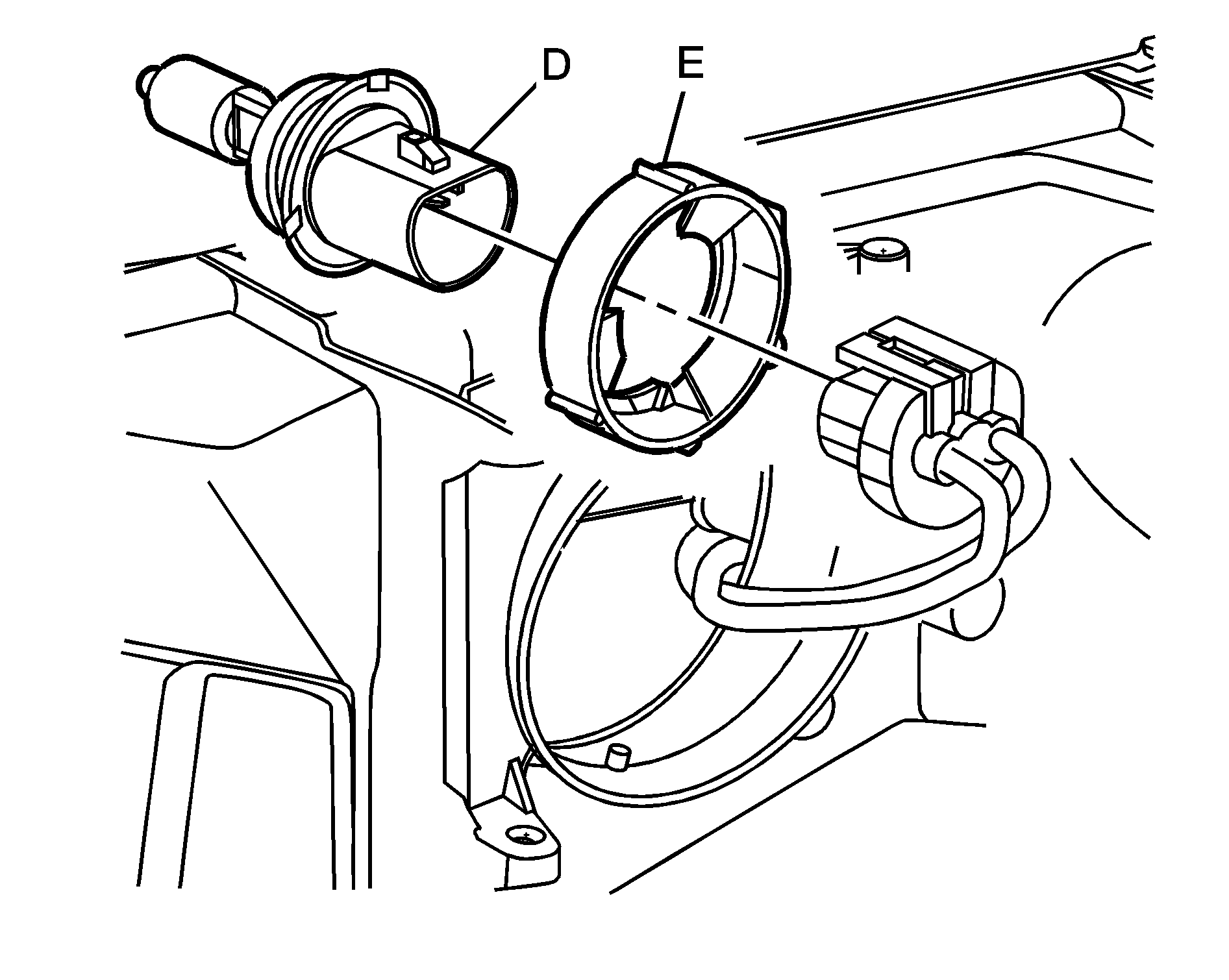 D
E