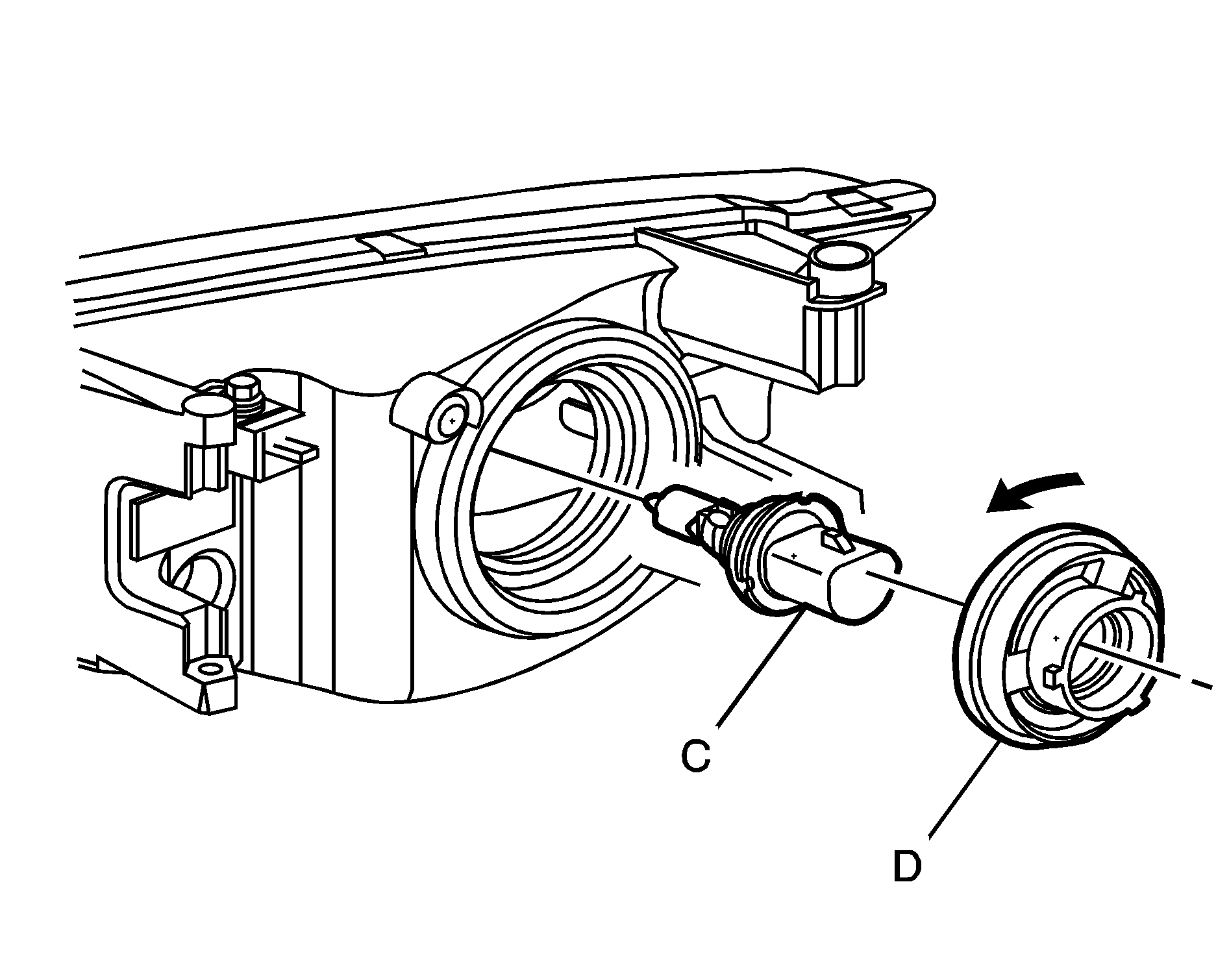 C

D