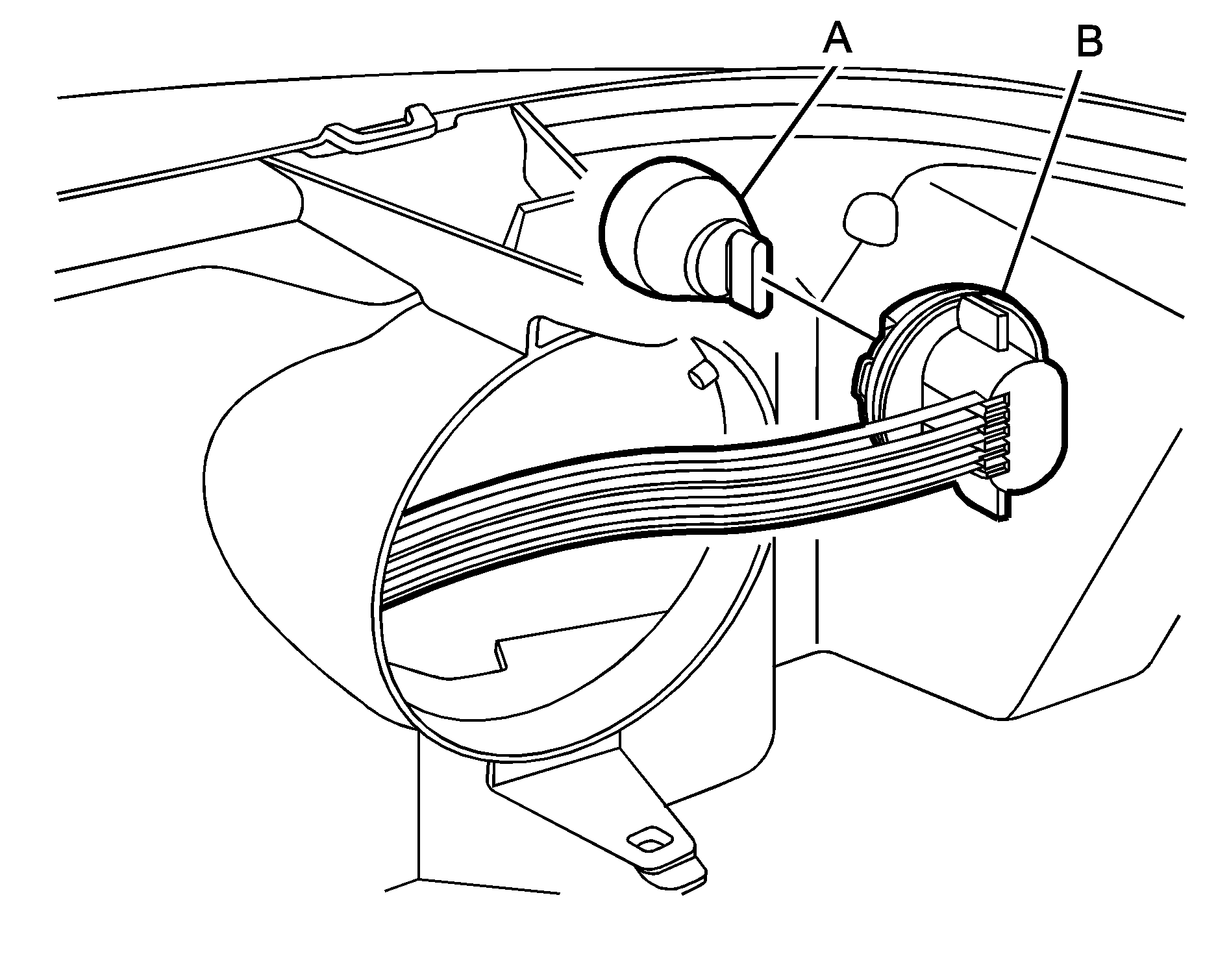 A
B