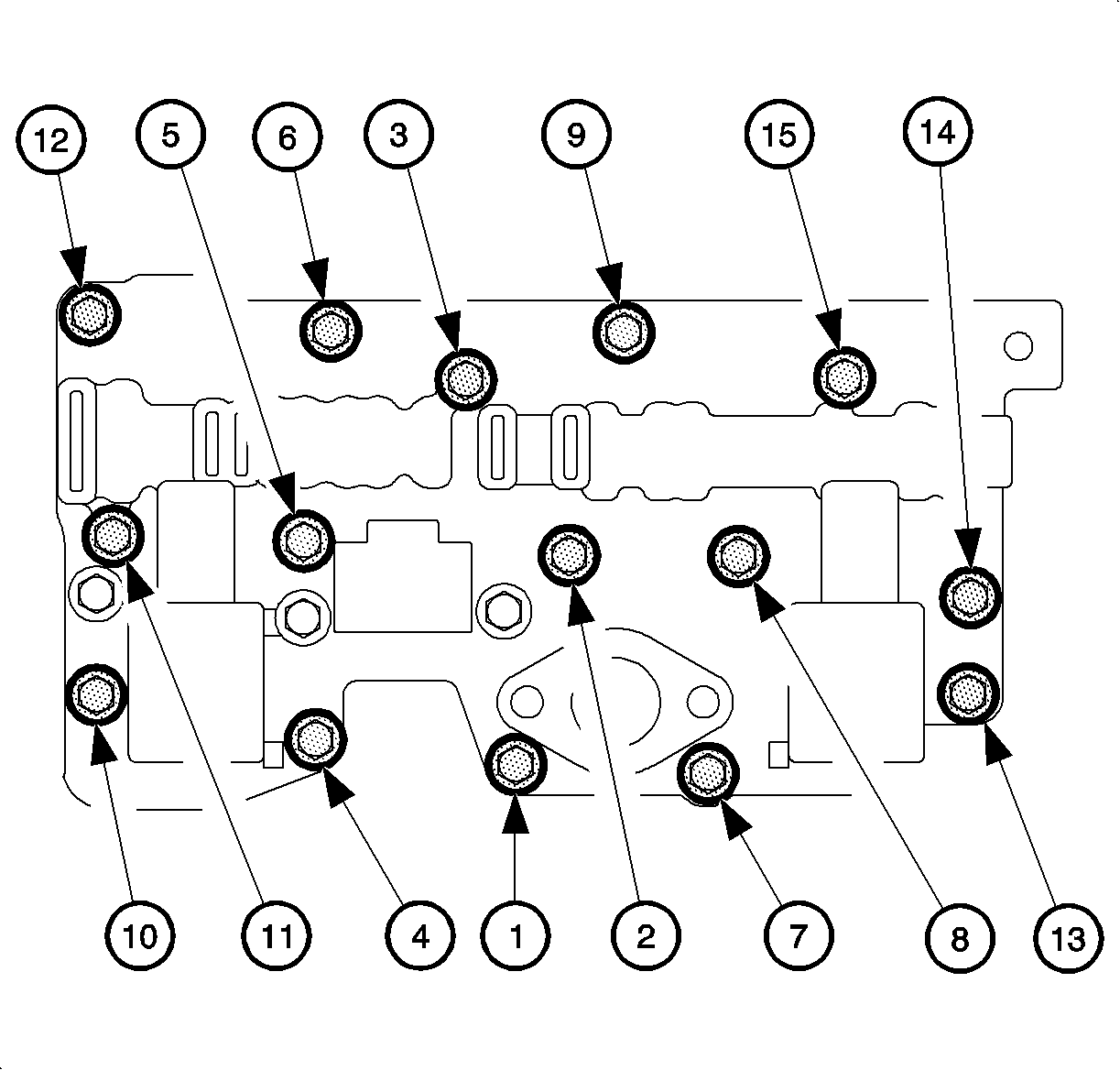 12
5
6
3
9
15
14
10
11
4
1
2
7
8
13