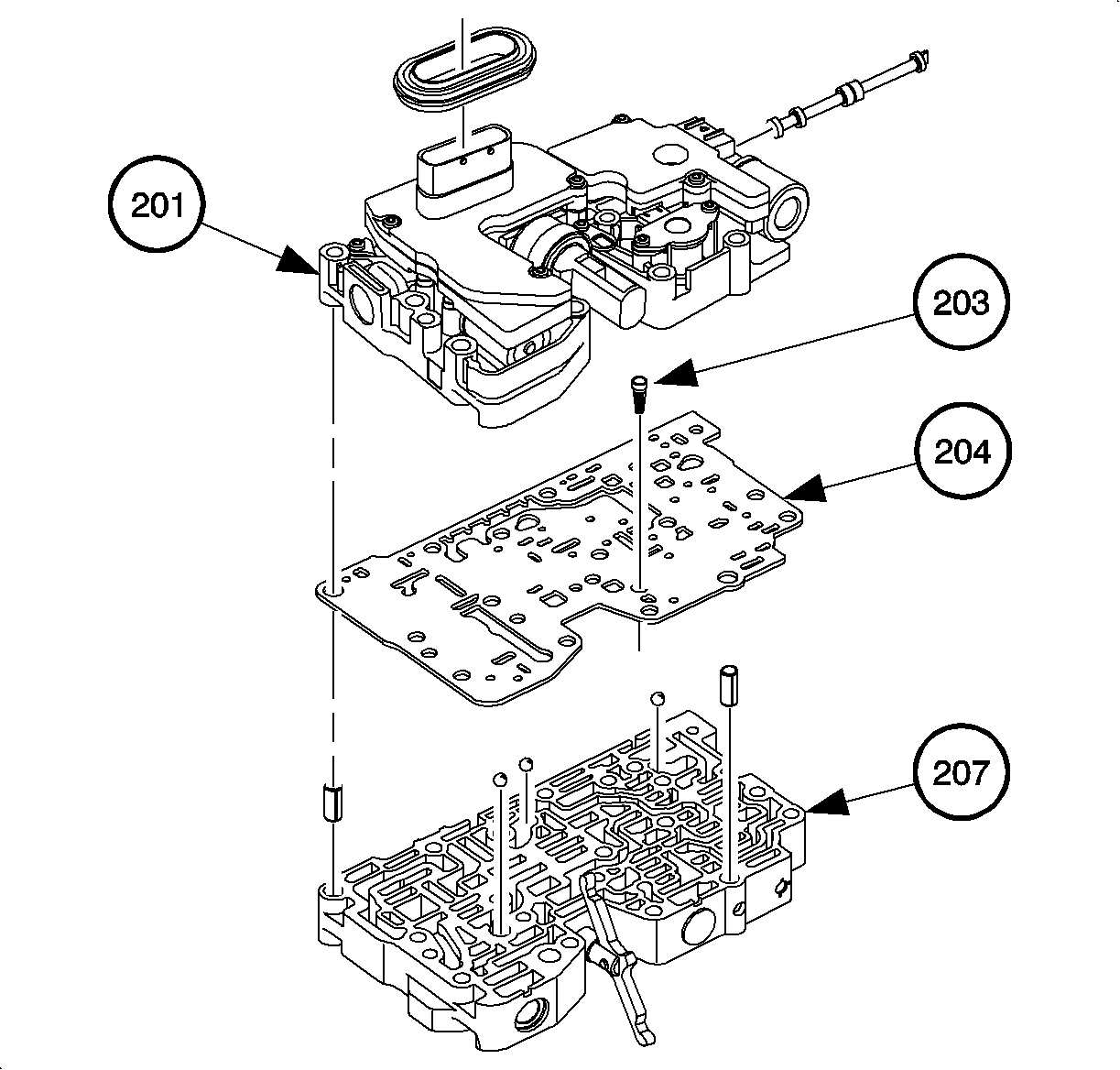 201

203

204

207