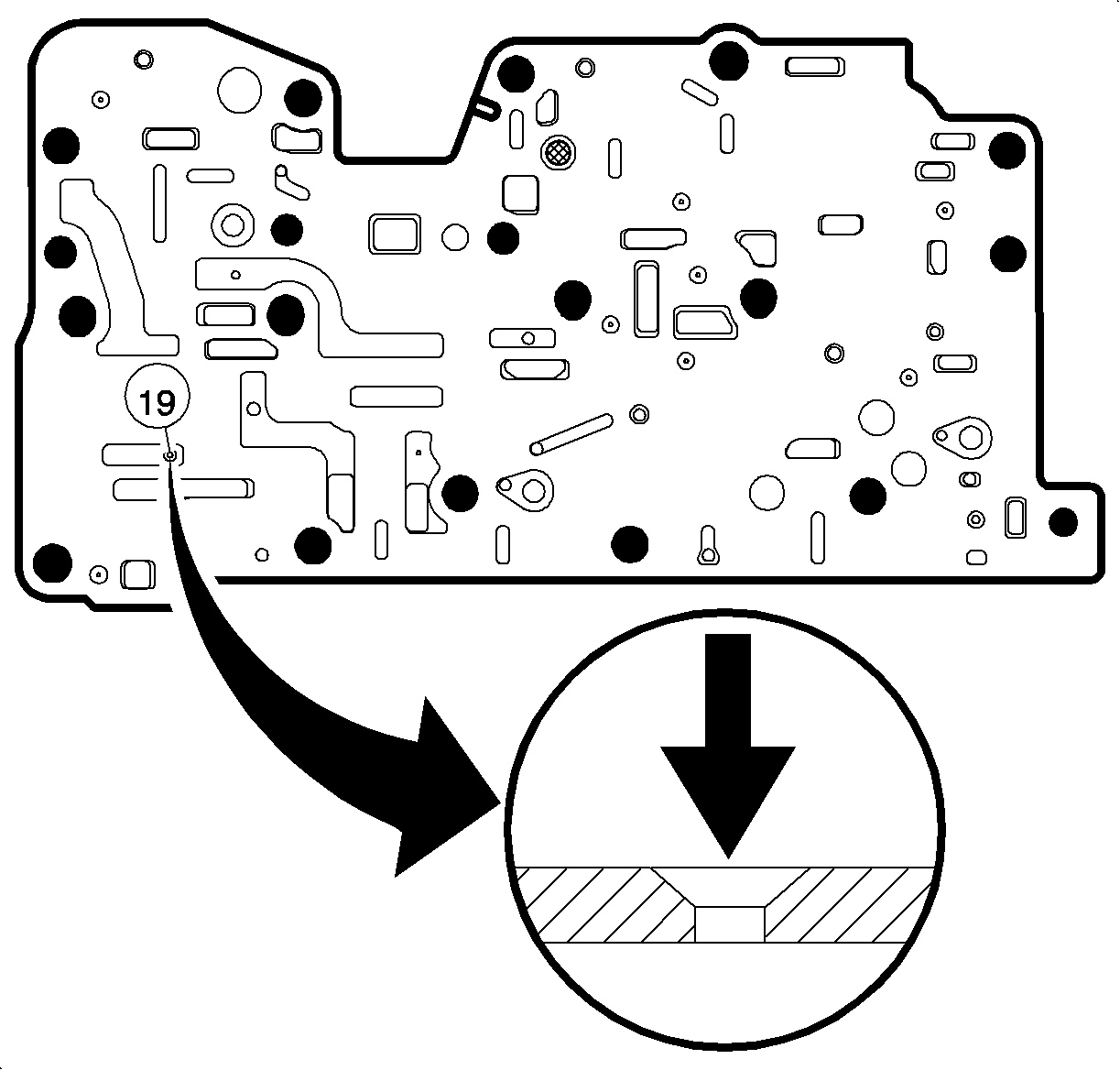 19