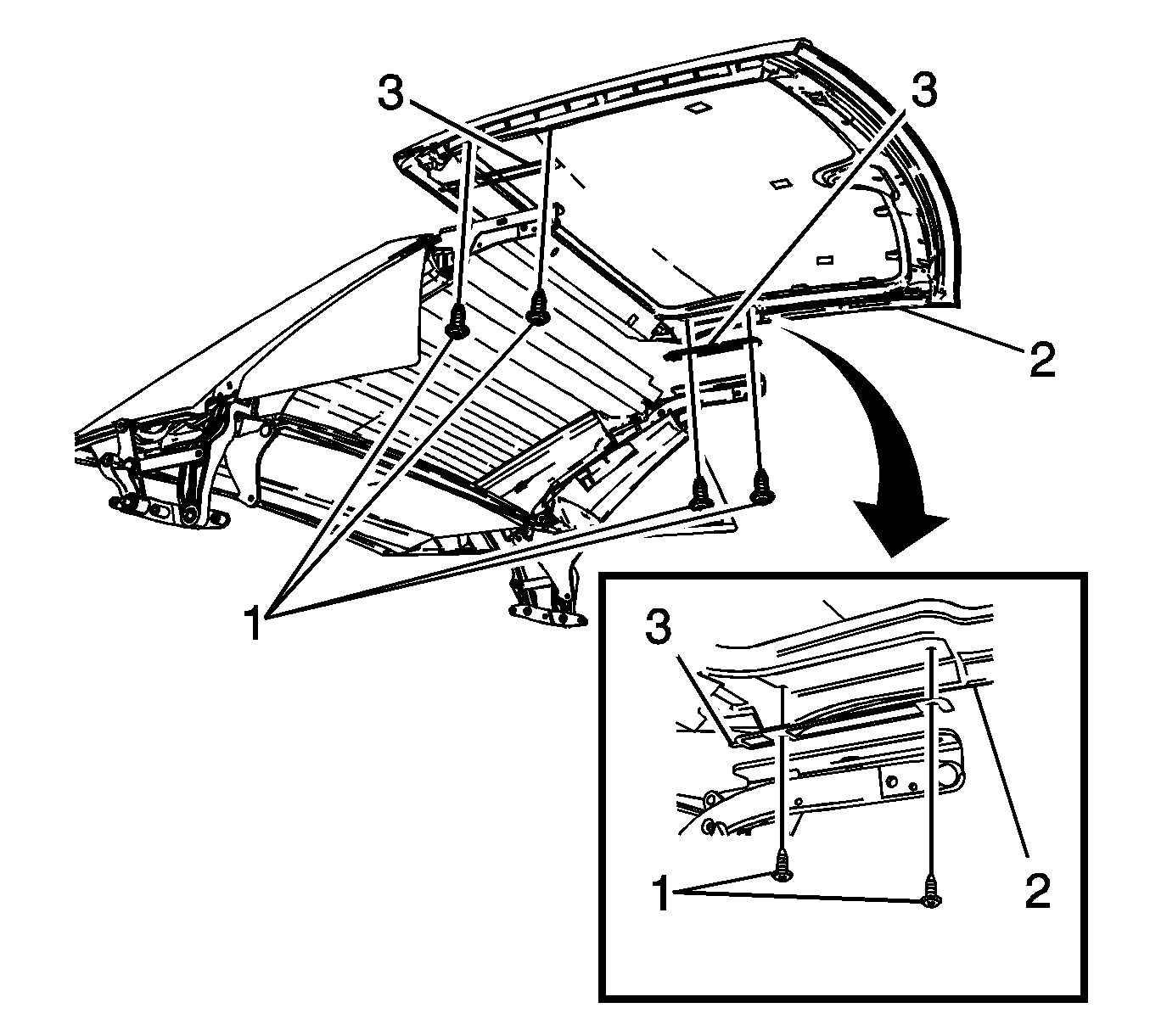 3
3
2
1
3
2
1