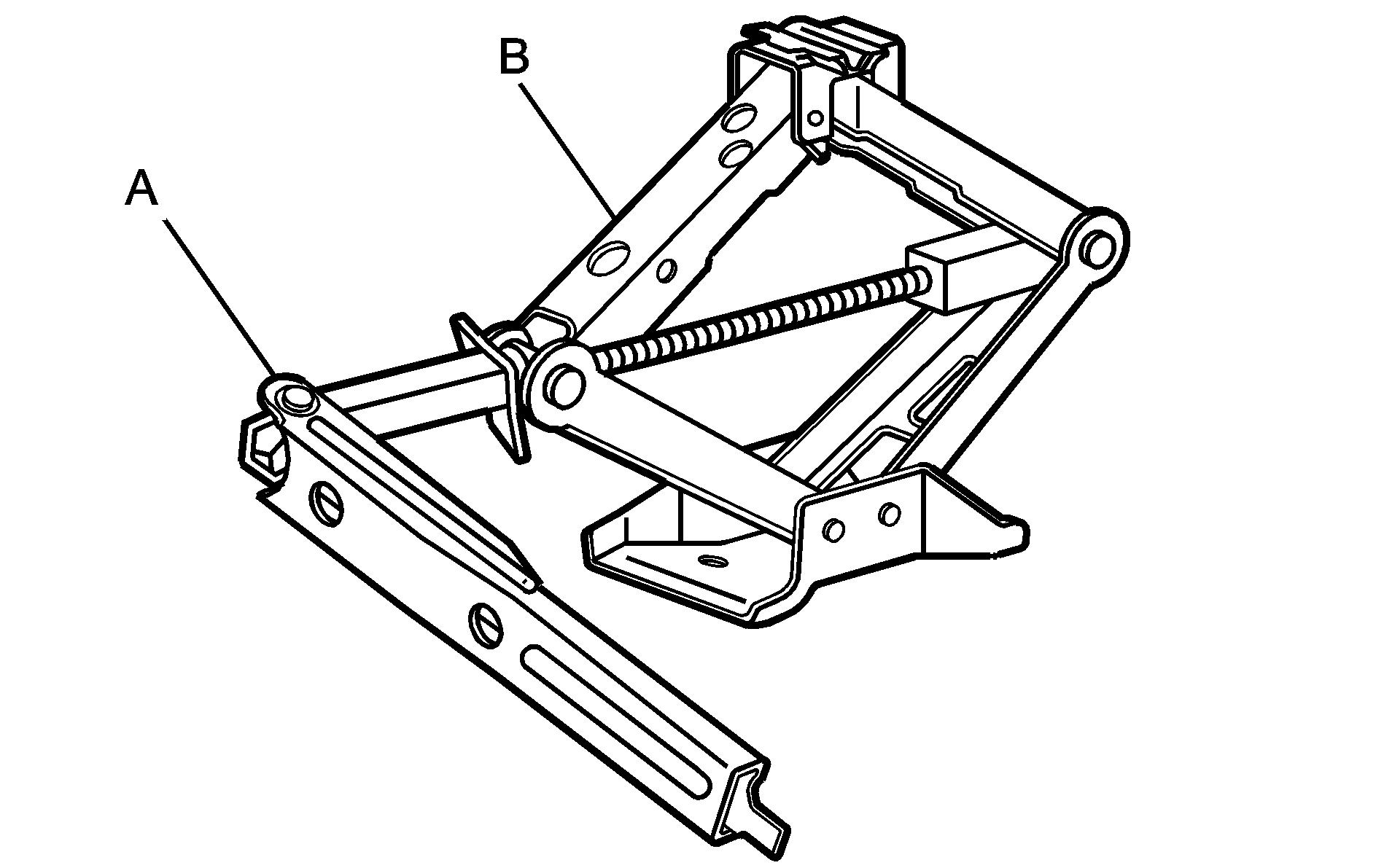 B

A