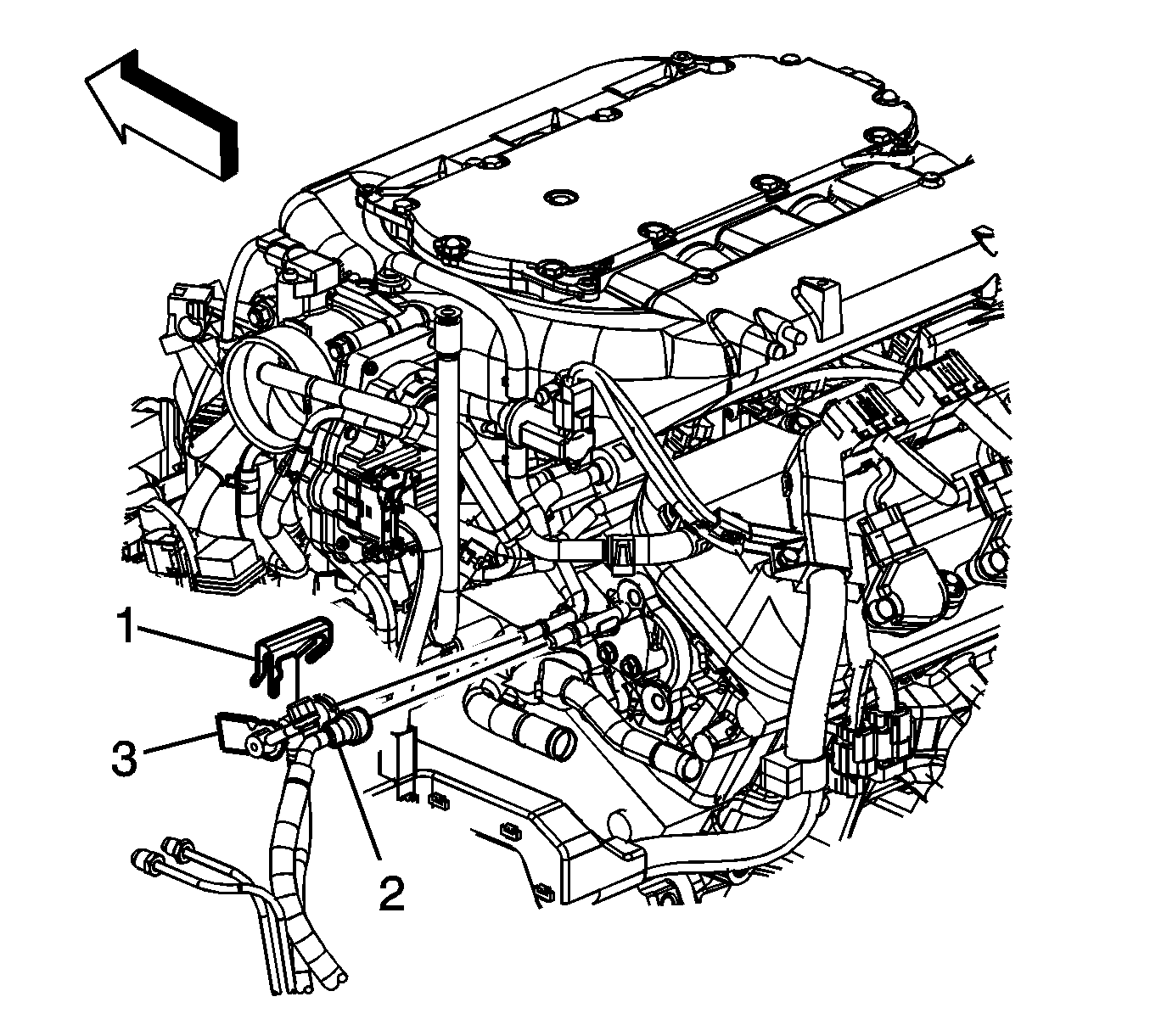 1
3
2