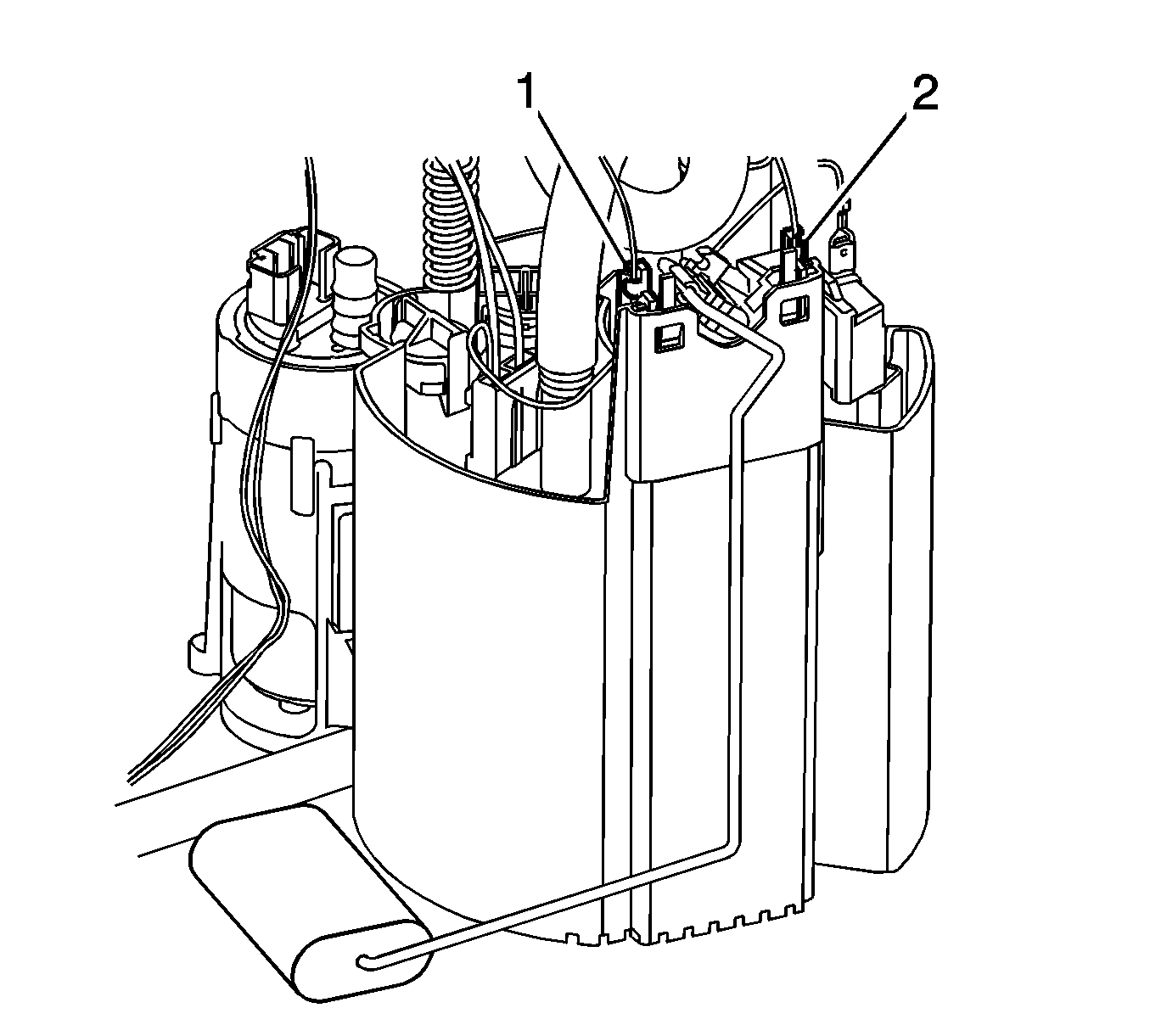 1
2