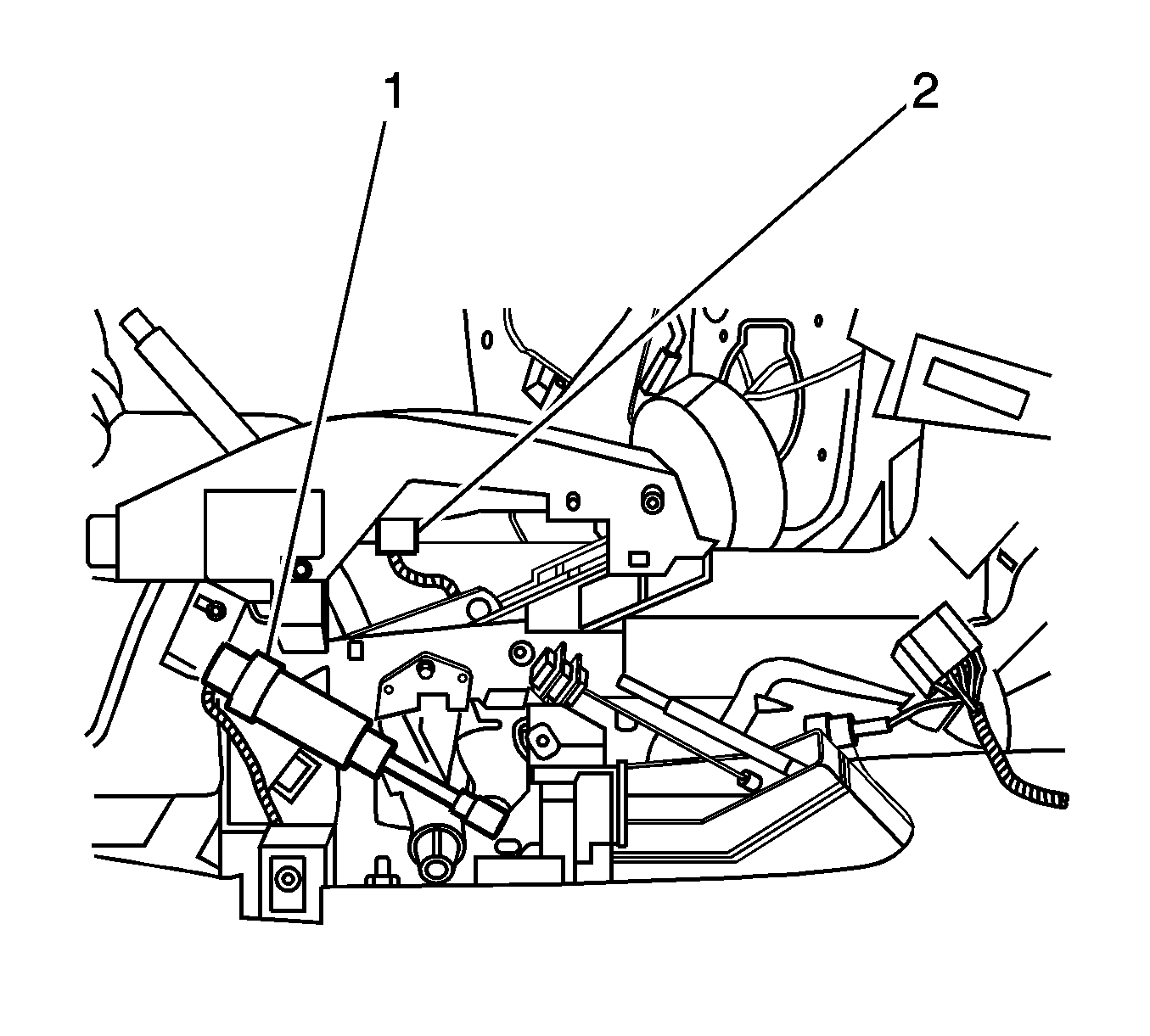 1
2