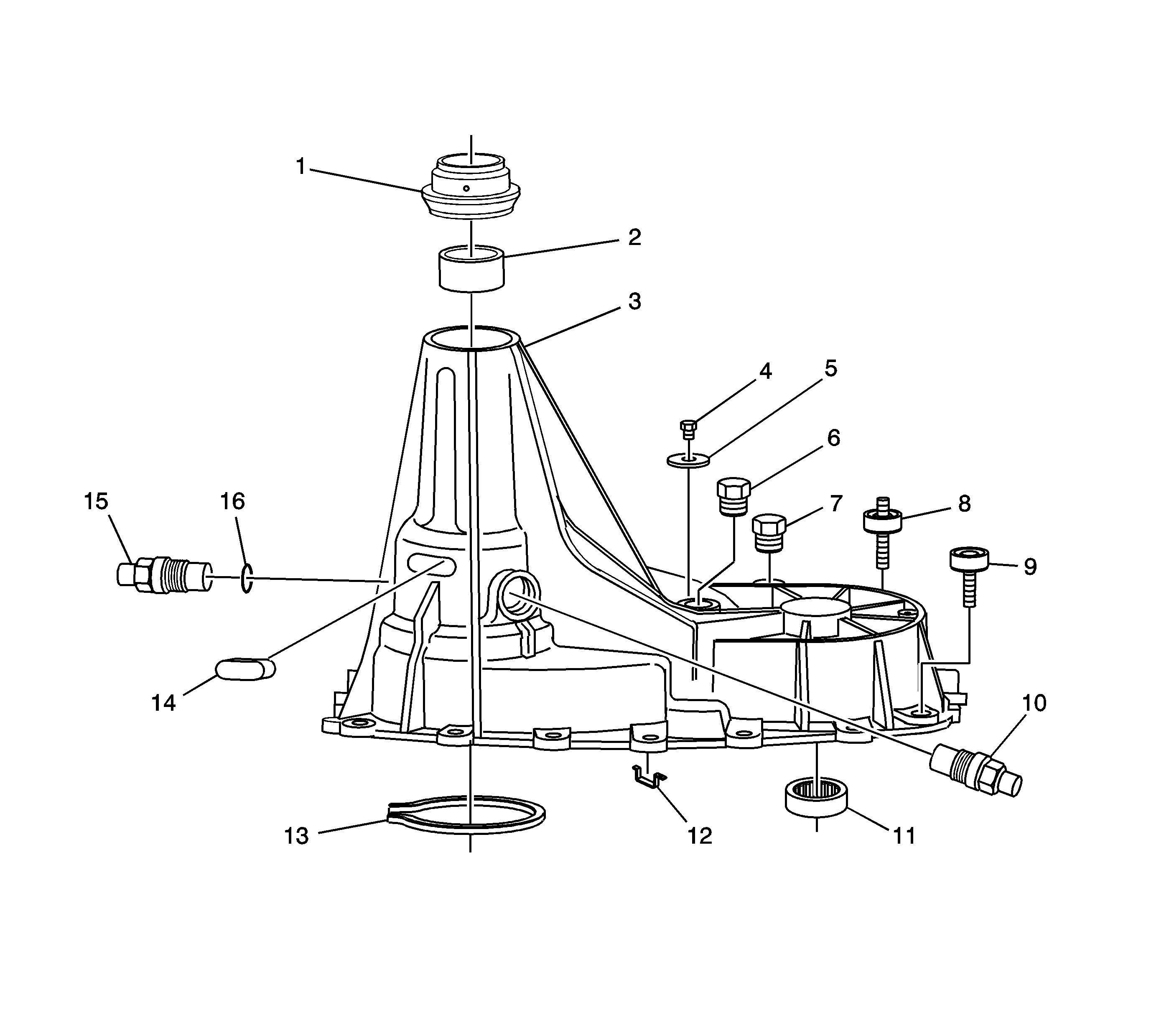 1
2
3
4
5
6
7
8
9
15
16
14
10
13
12
11