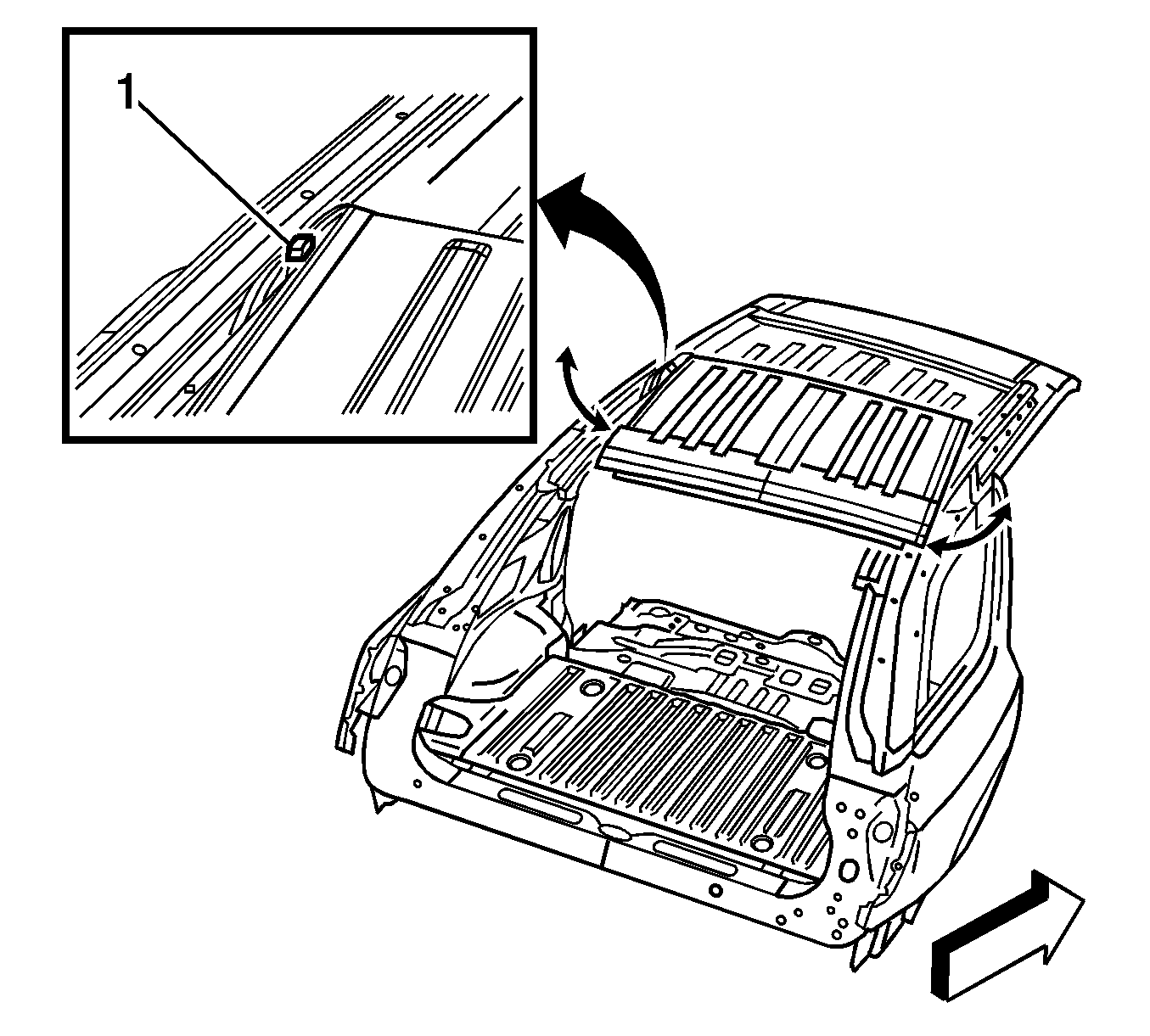 1