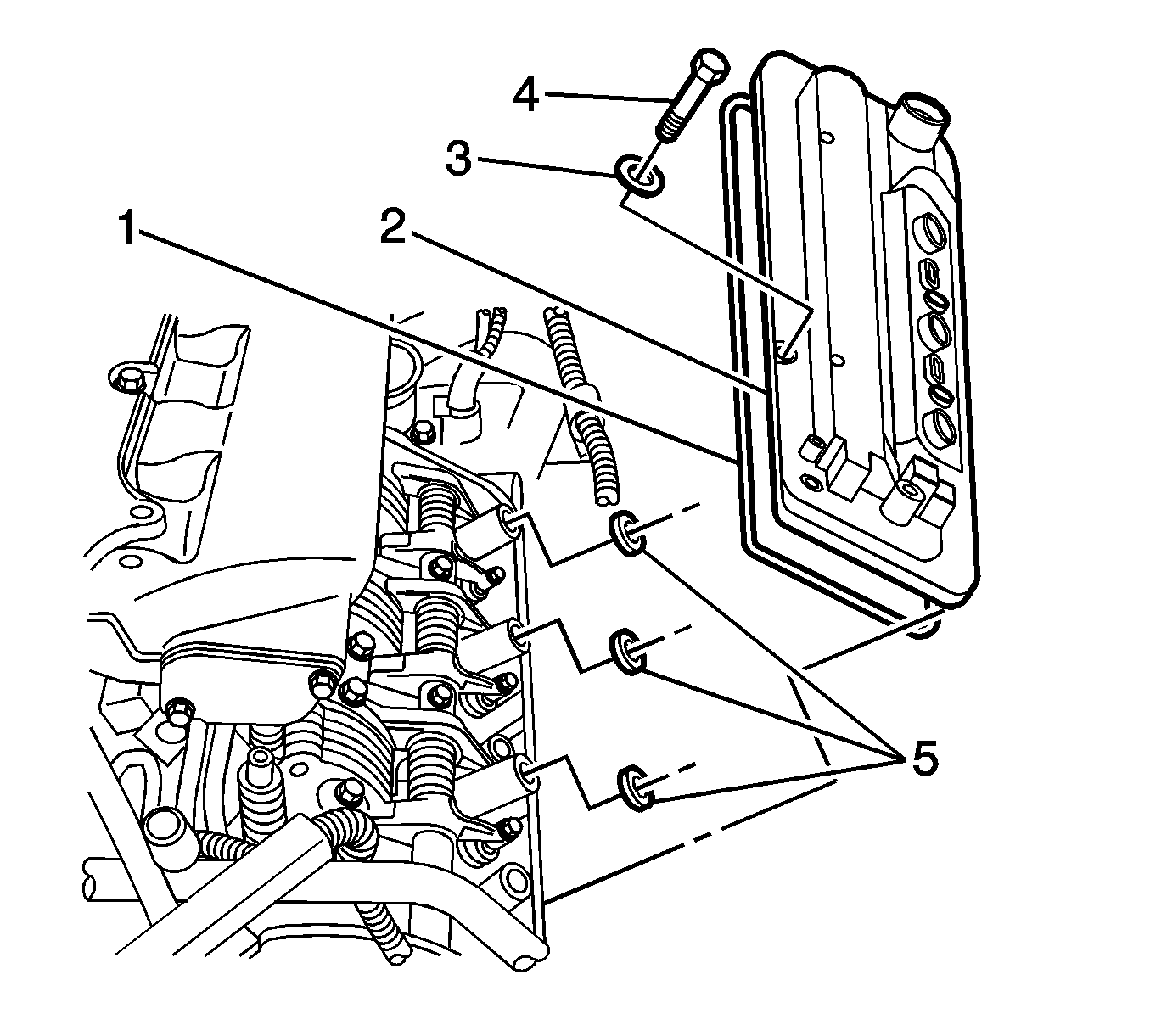 4
3
1
2
5