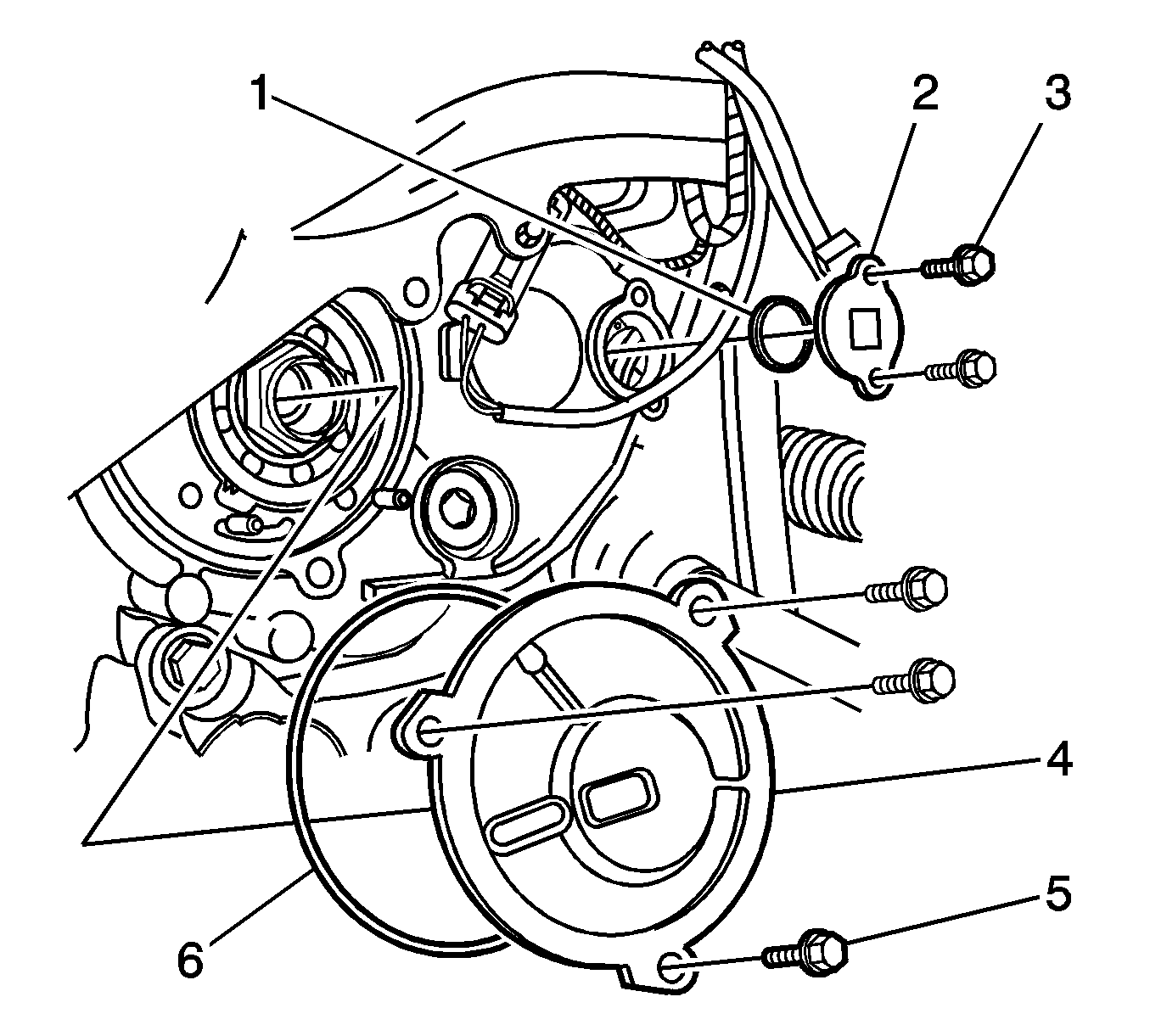 1
2
3
4
5
6