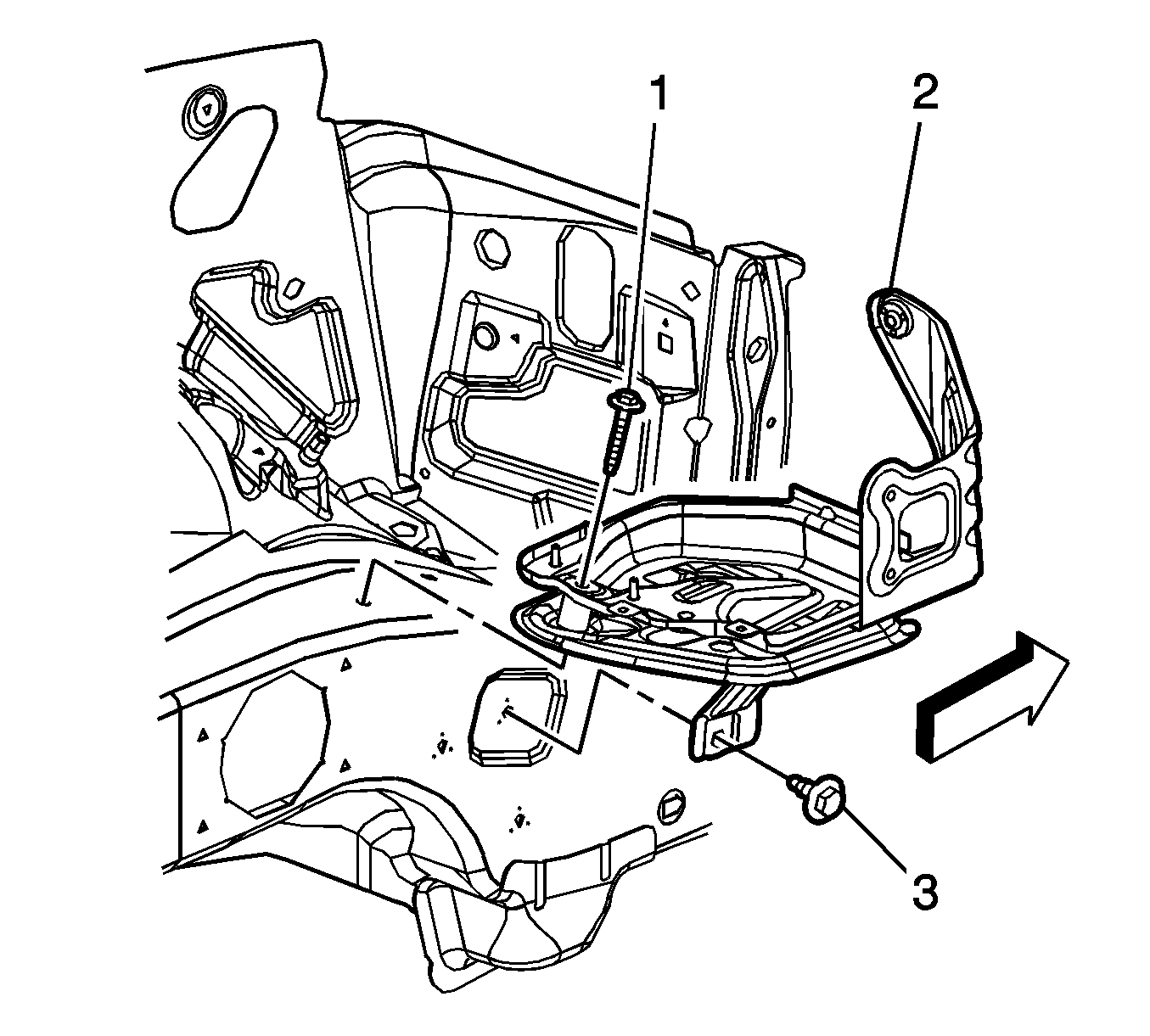 1
2
3