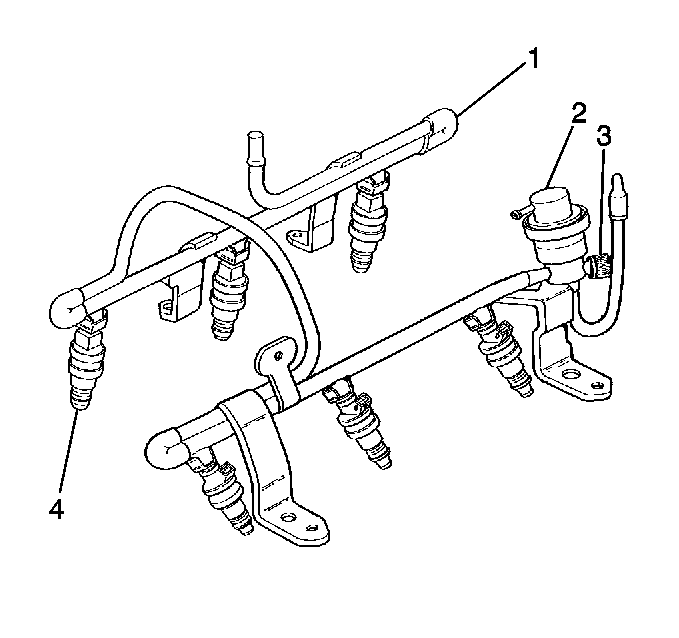 1
2
3
4