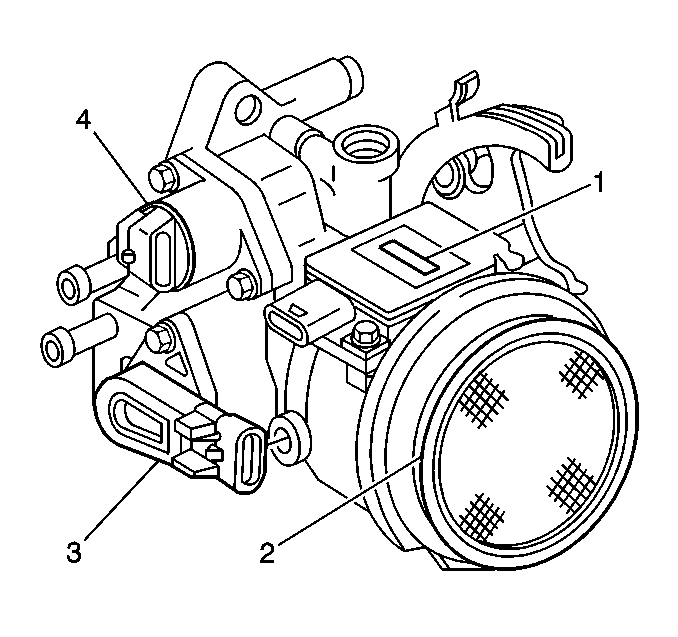 4
1
3
2