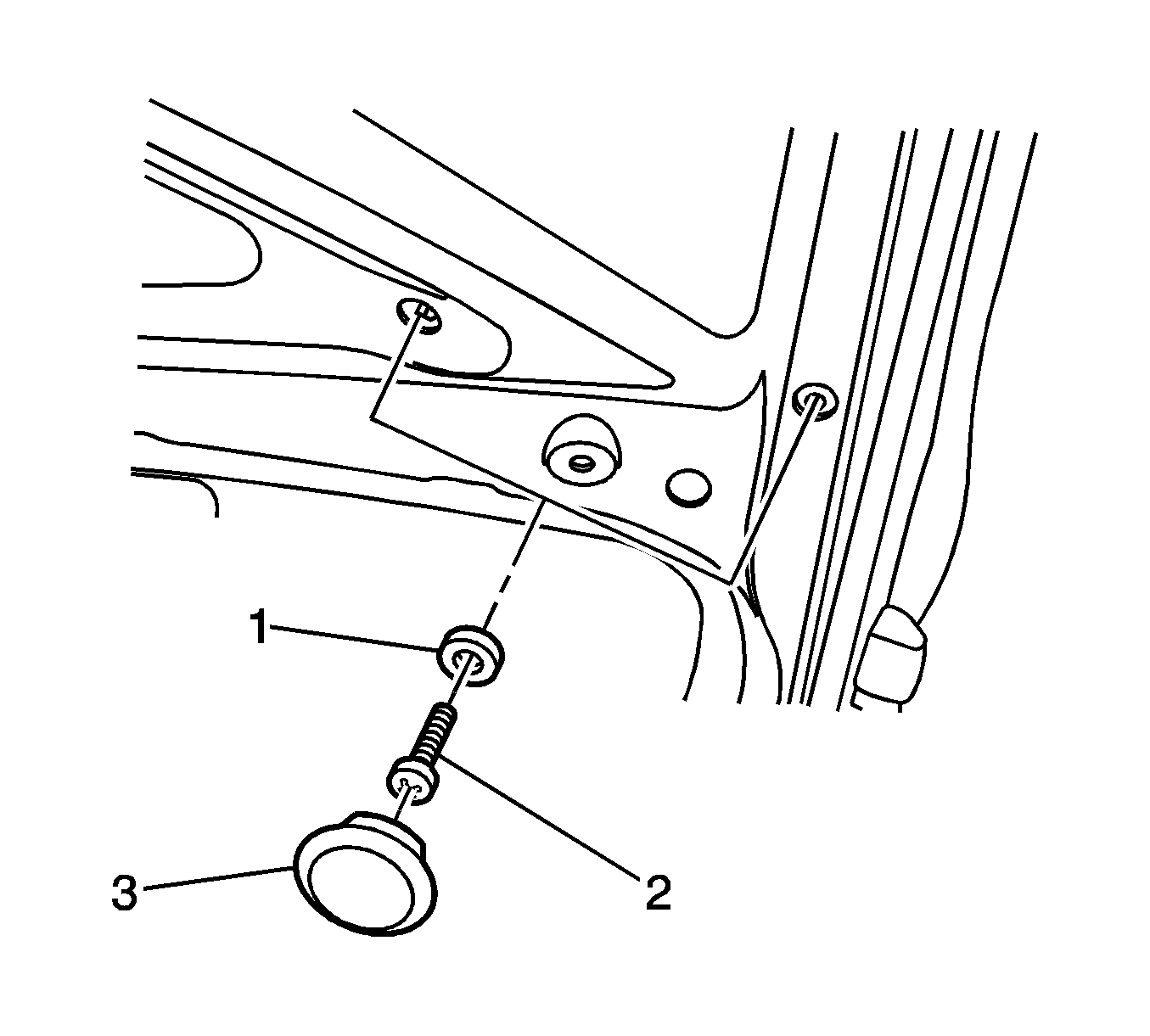 1
2
3