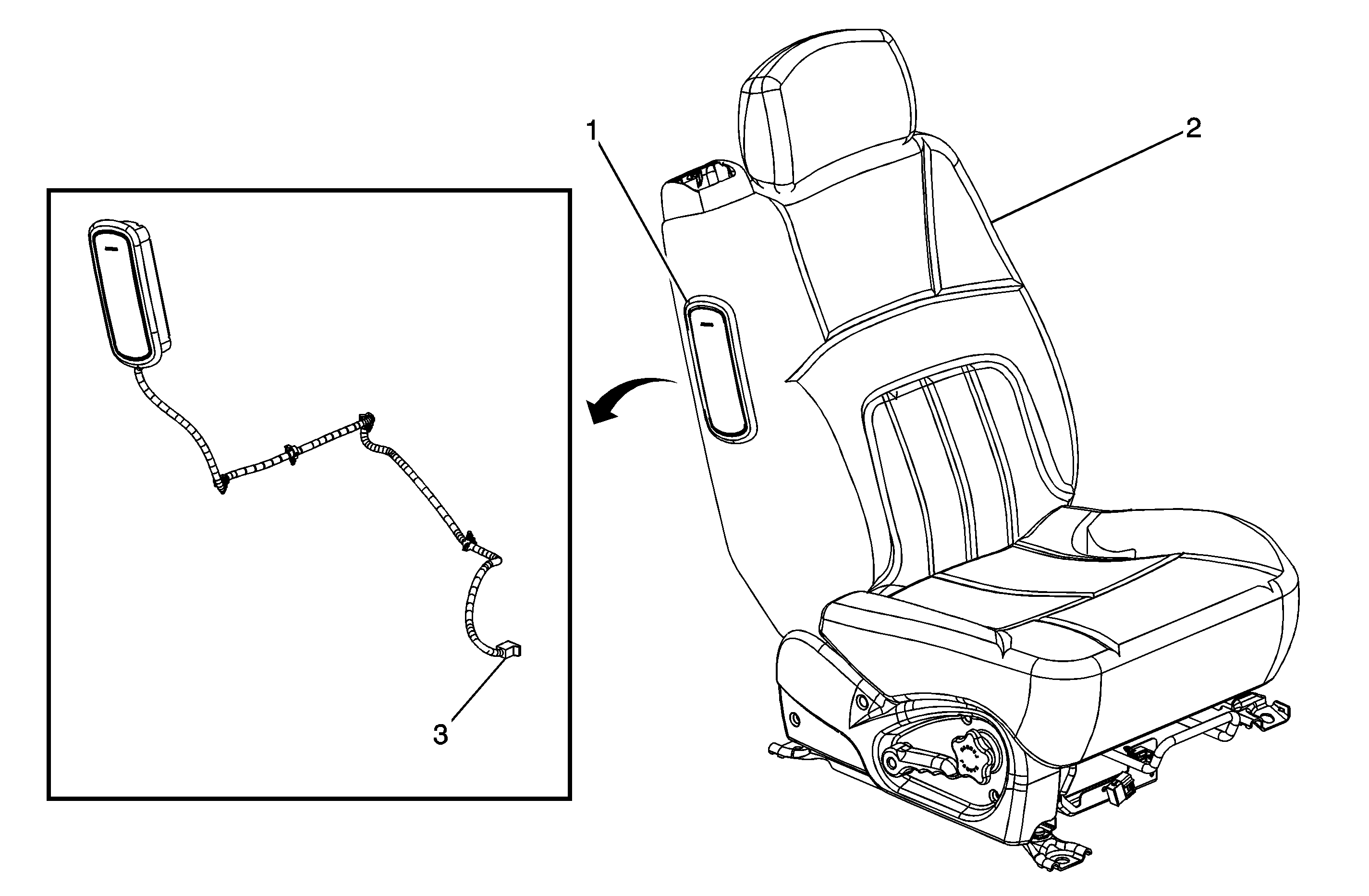 1
2
3