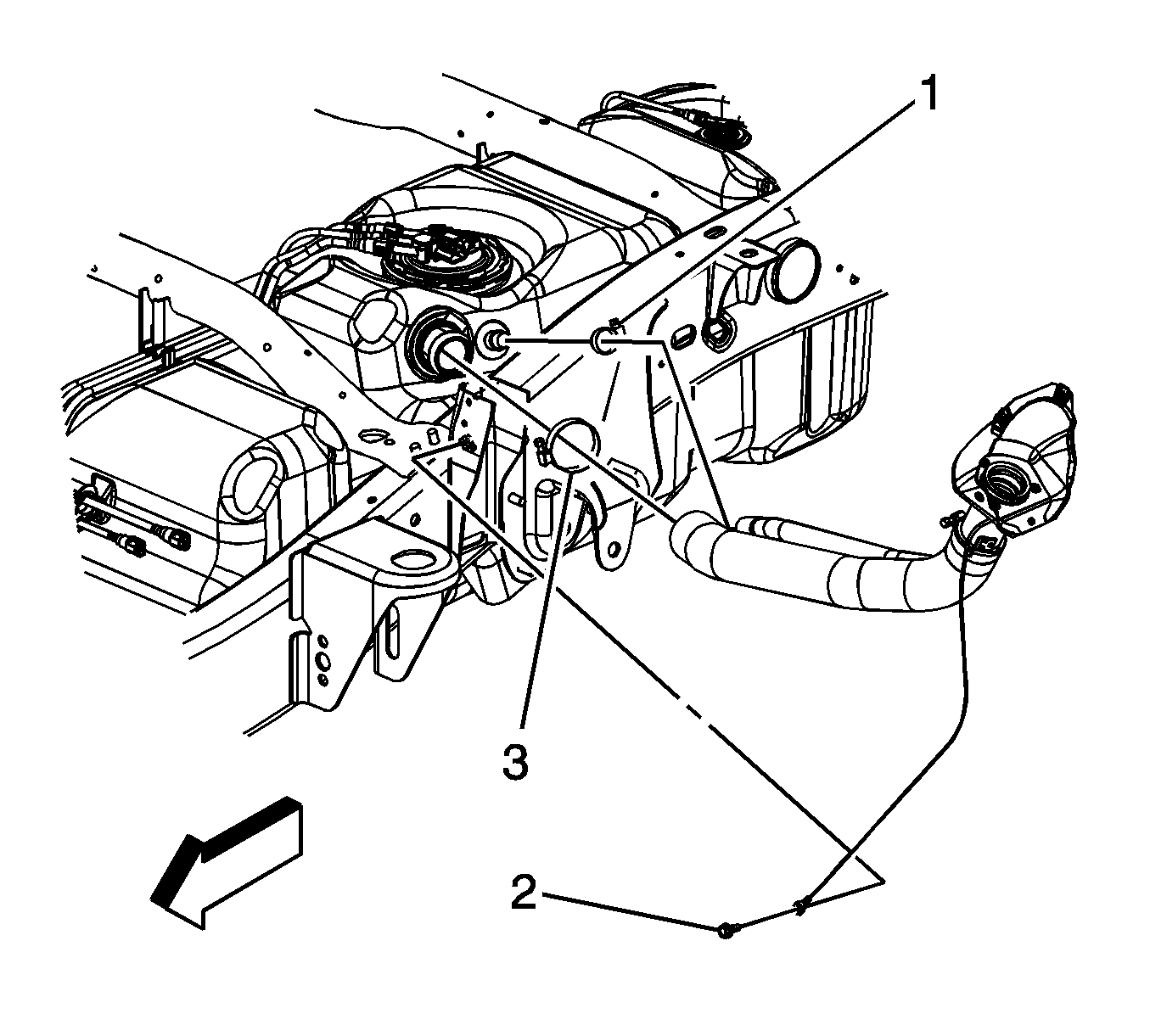 1
3
2