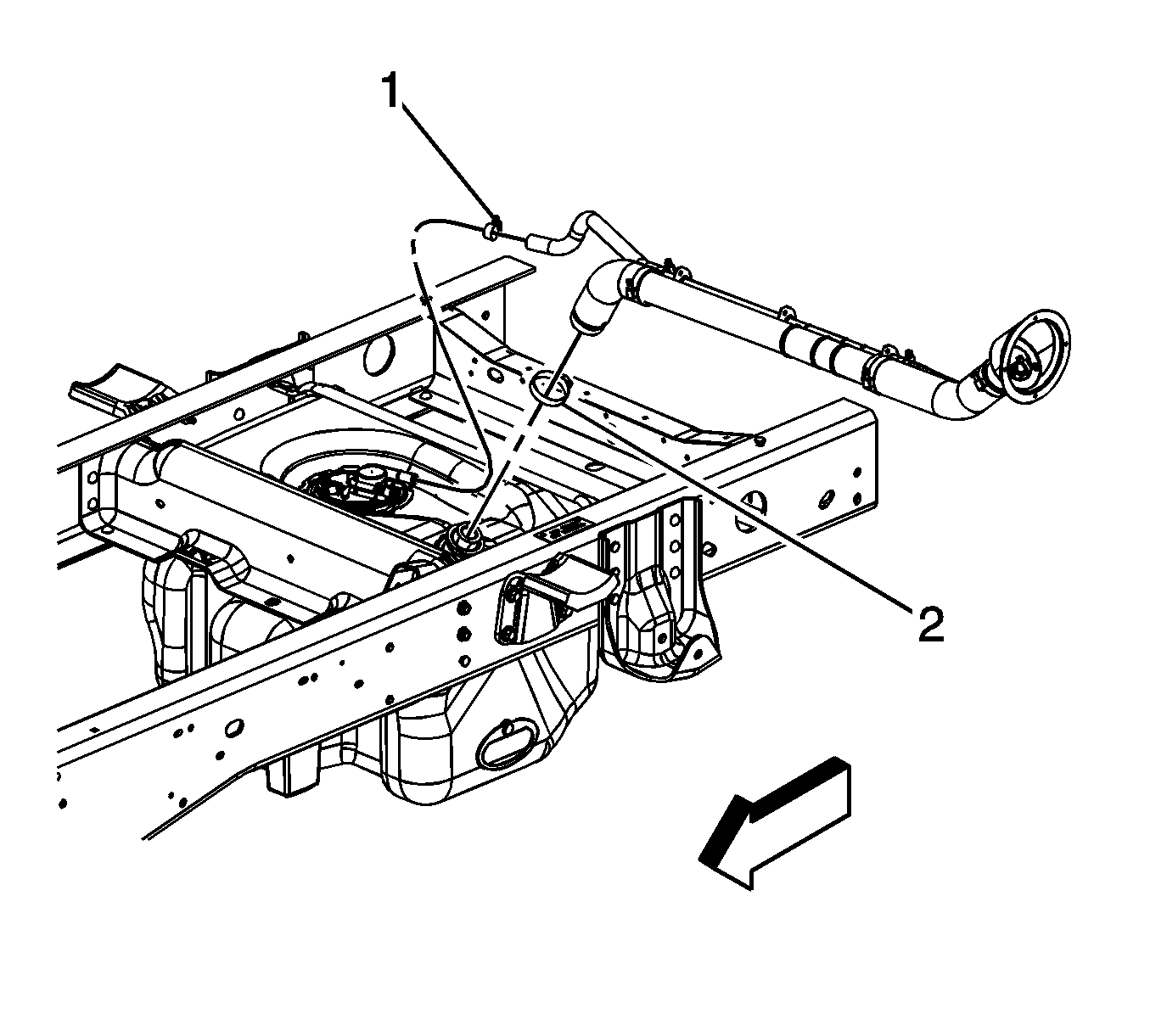 1

2