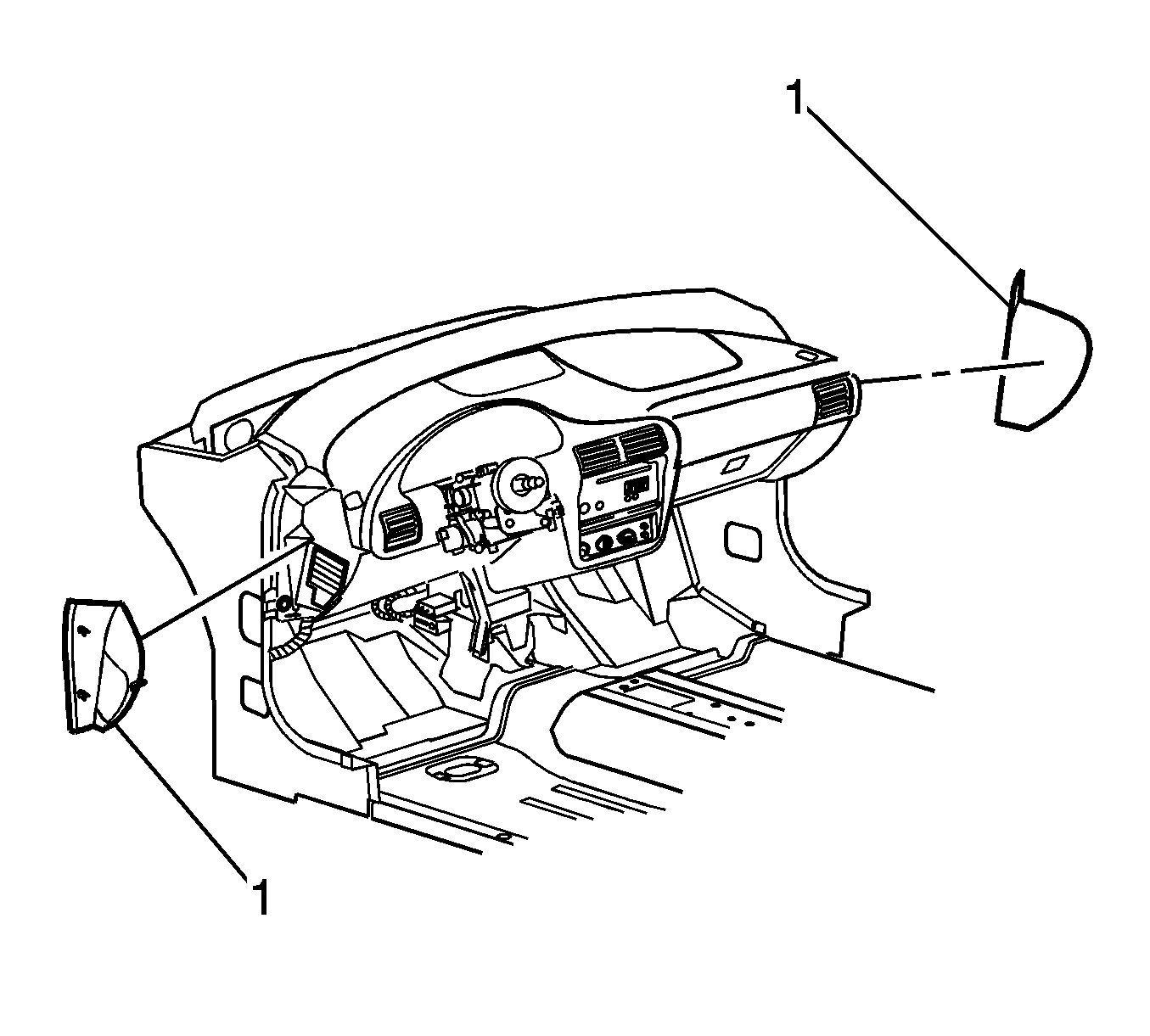 1

1