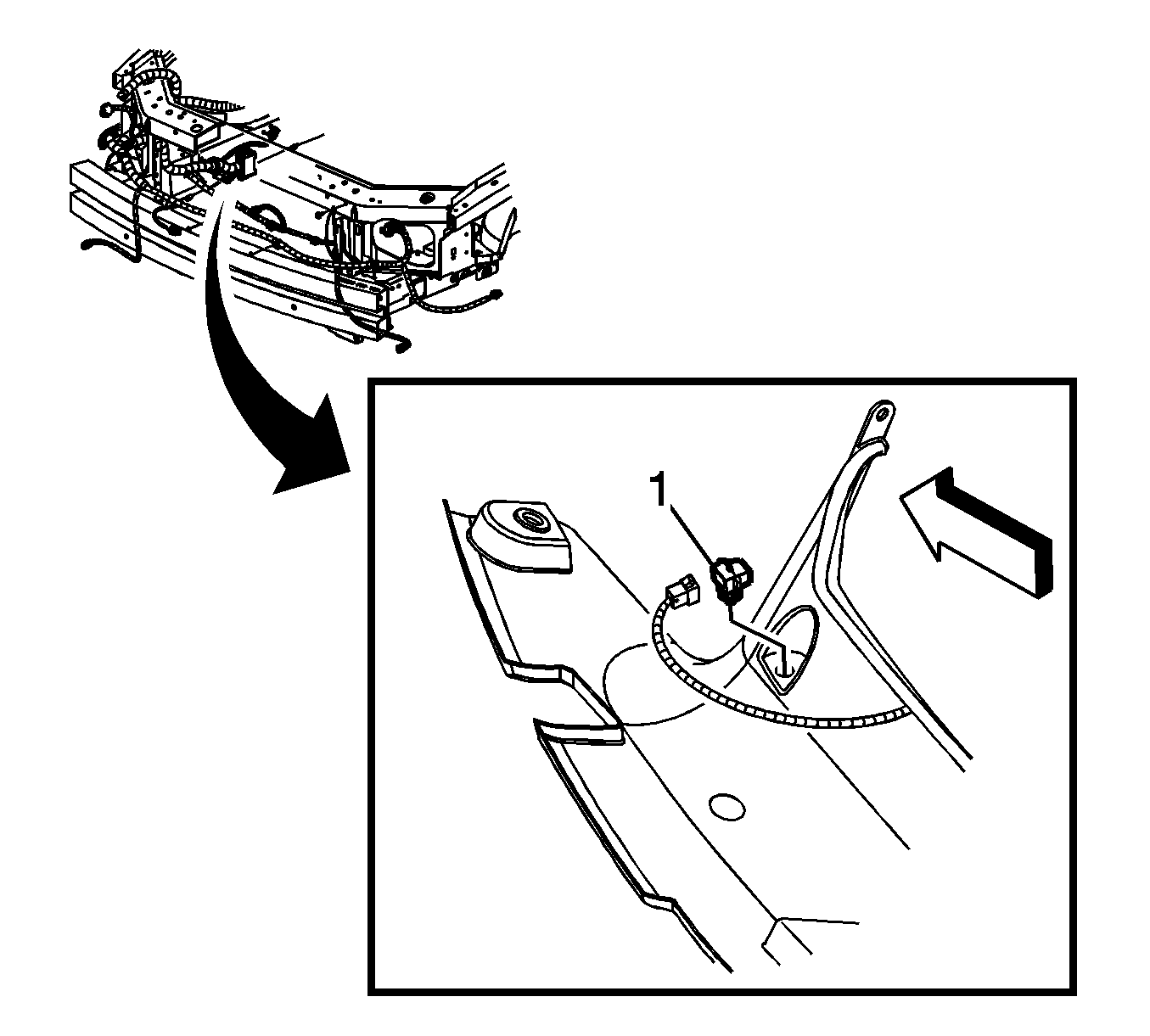 1