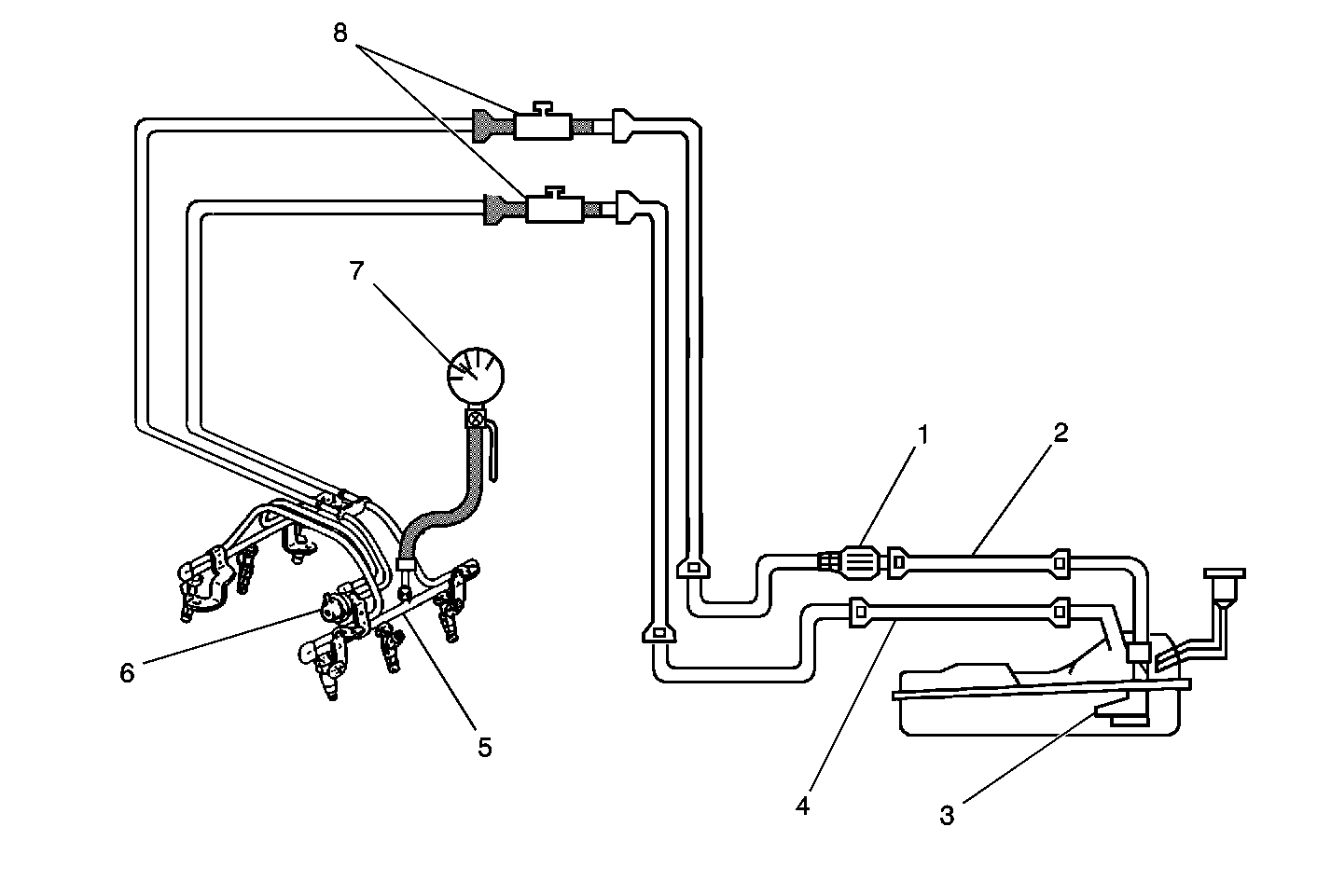 8
7
1
2
6
5
4
3