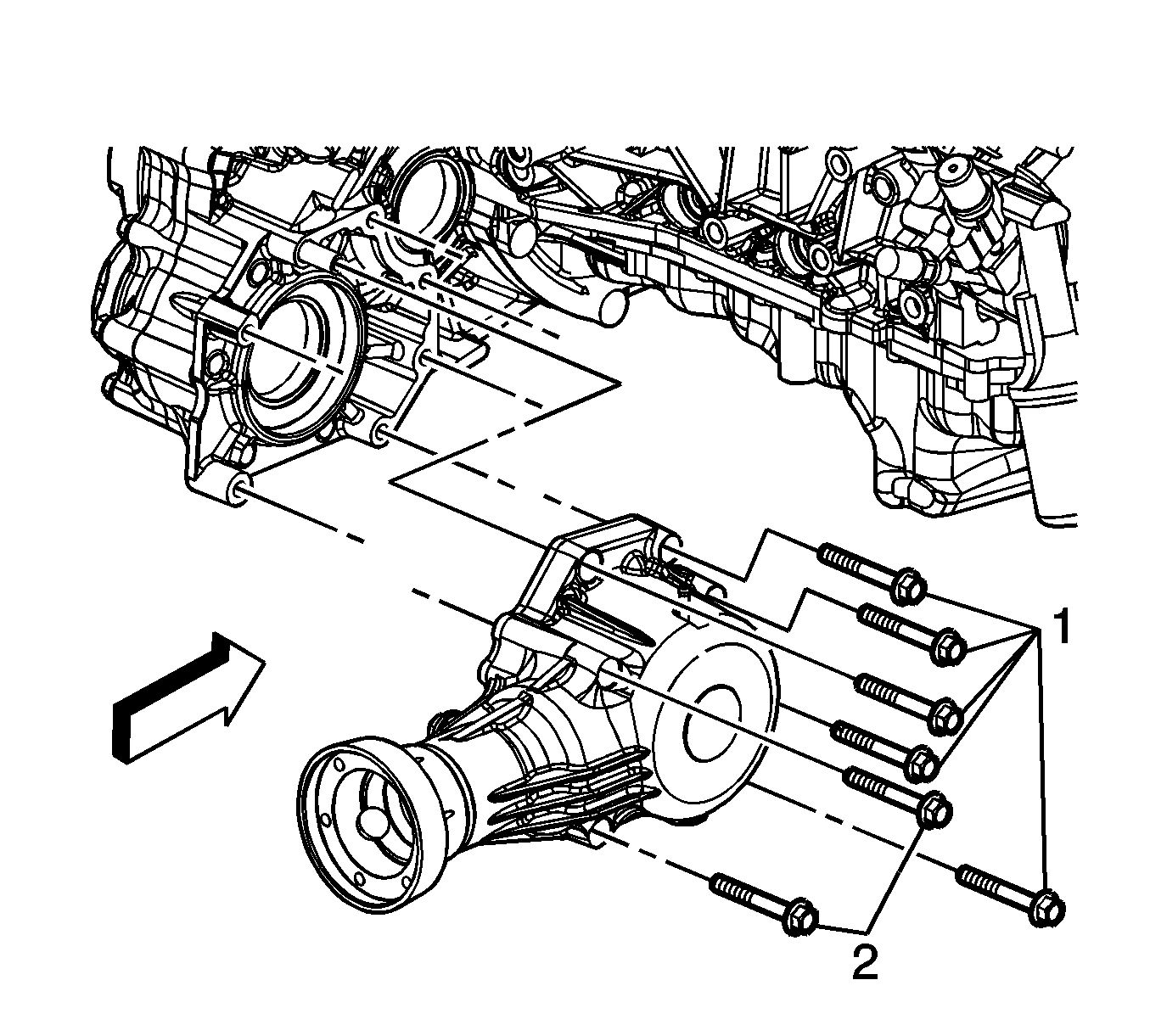 1
2