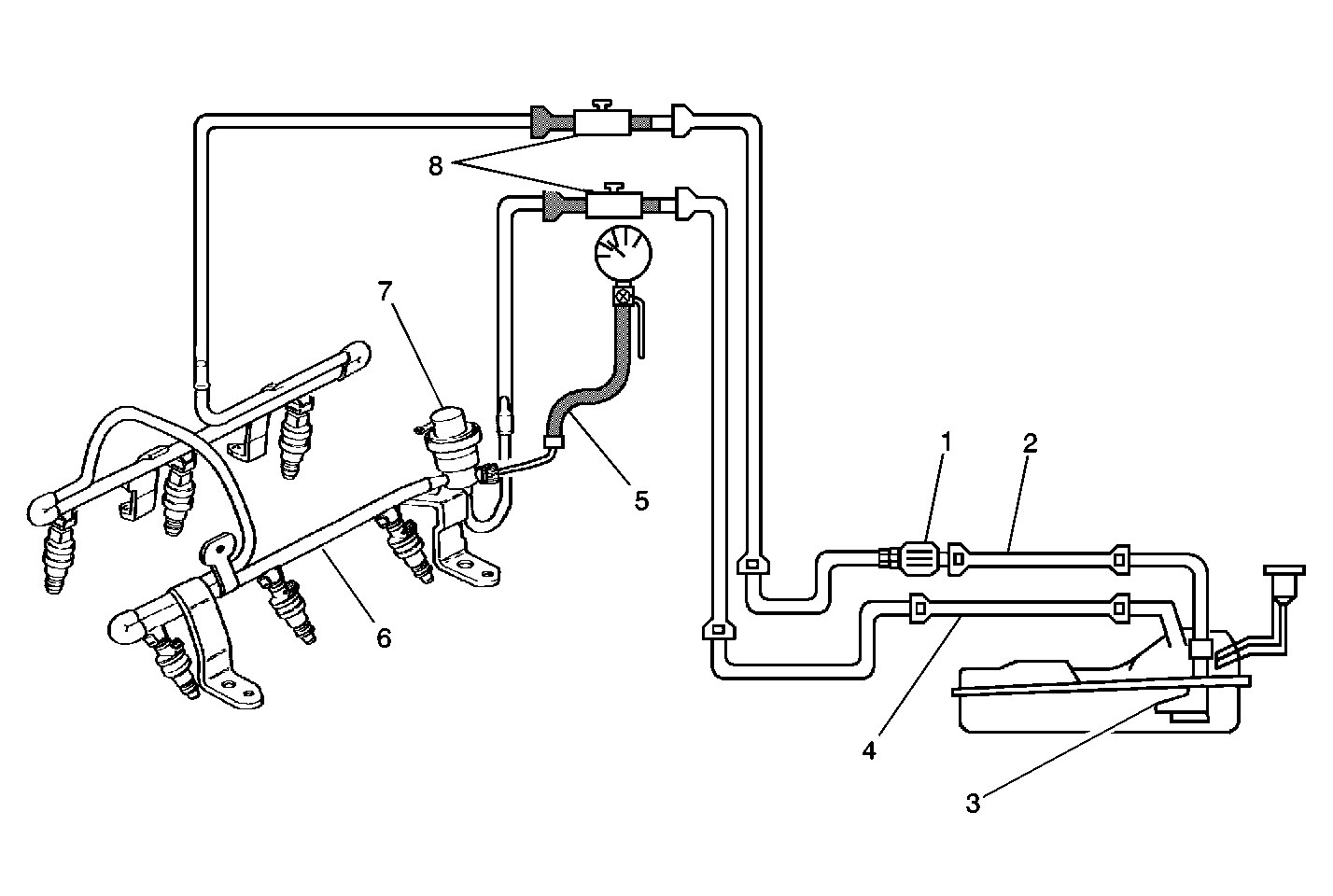 8
7
5
1
2
6
4
3