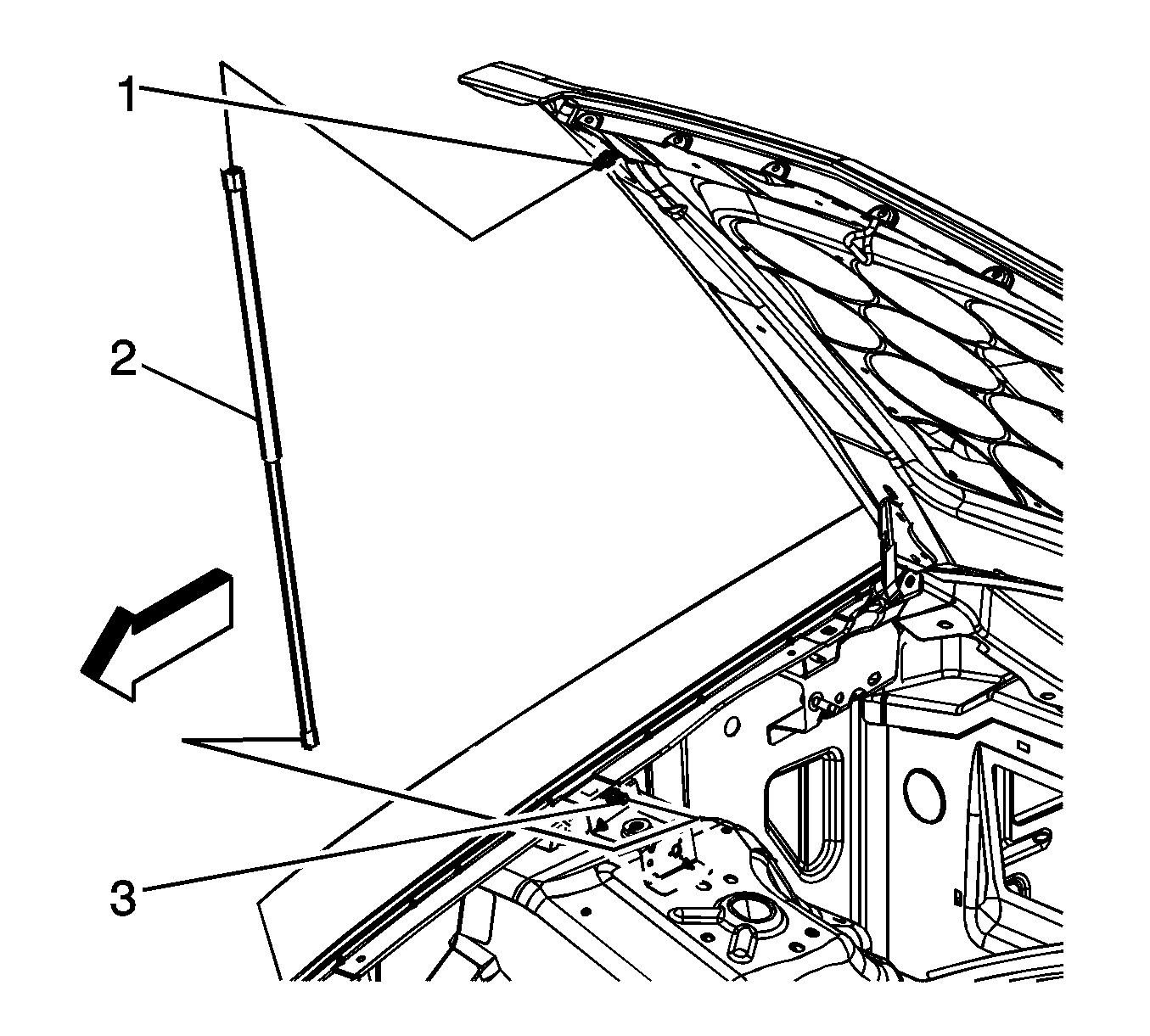 1
2
3