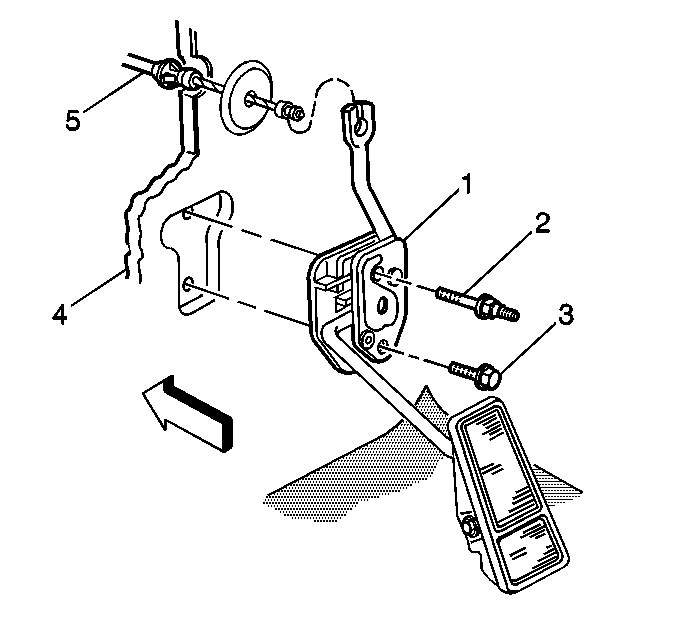 5
1
2
3
4