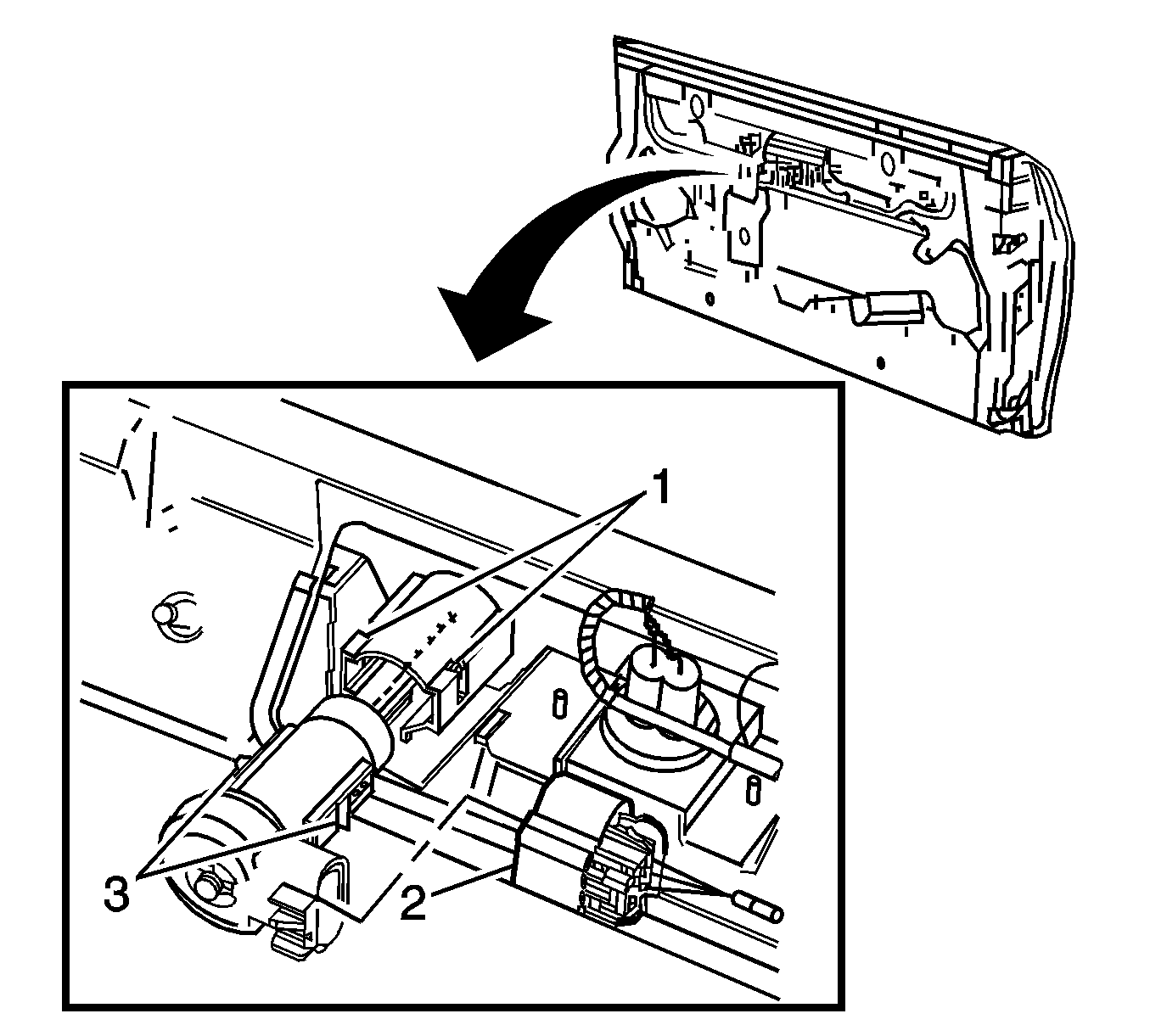 1
3
2