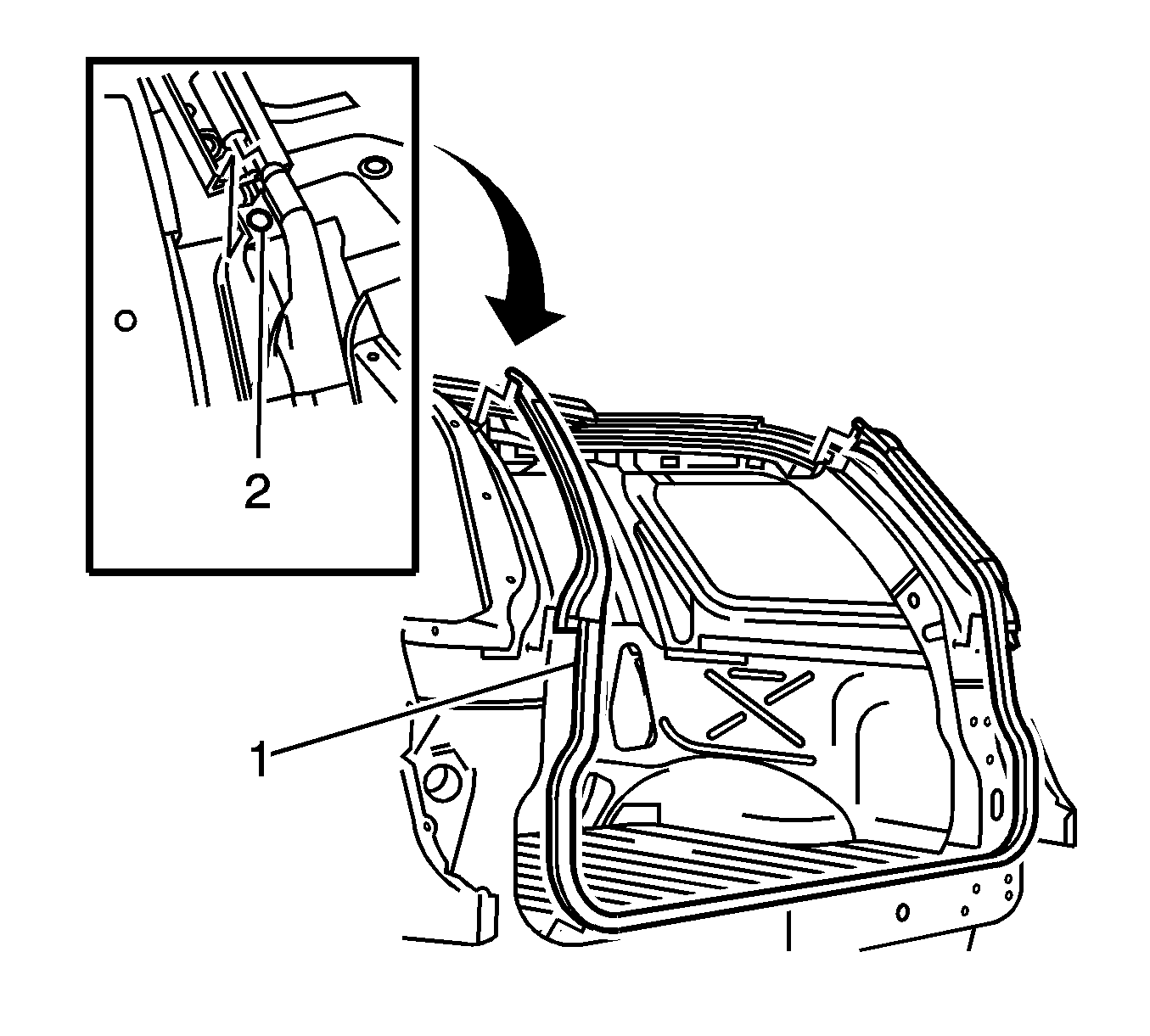 2

1