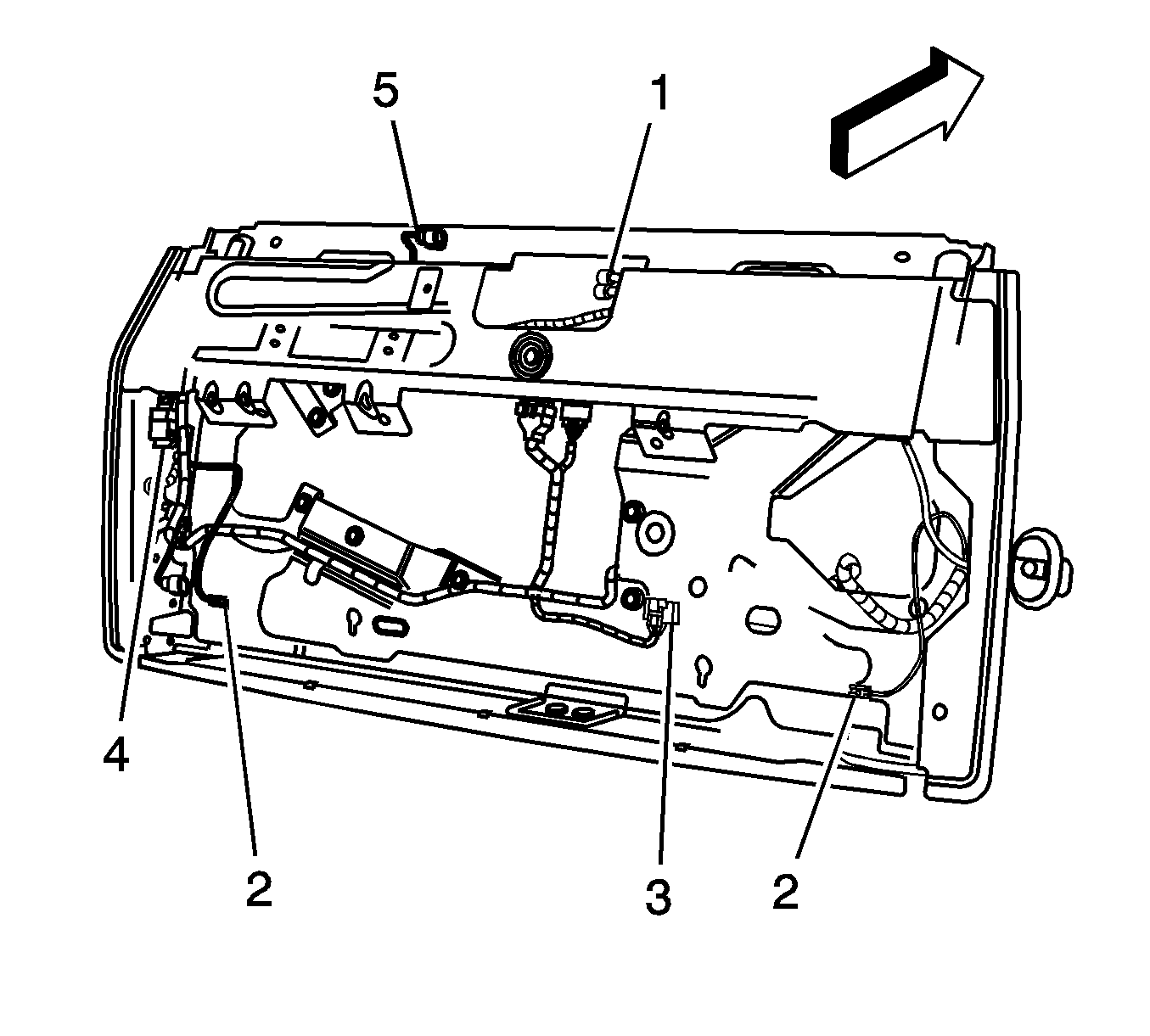 5
1
4
2
3
2