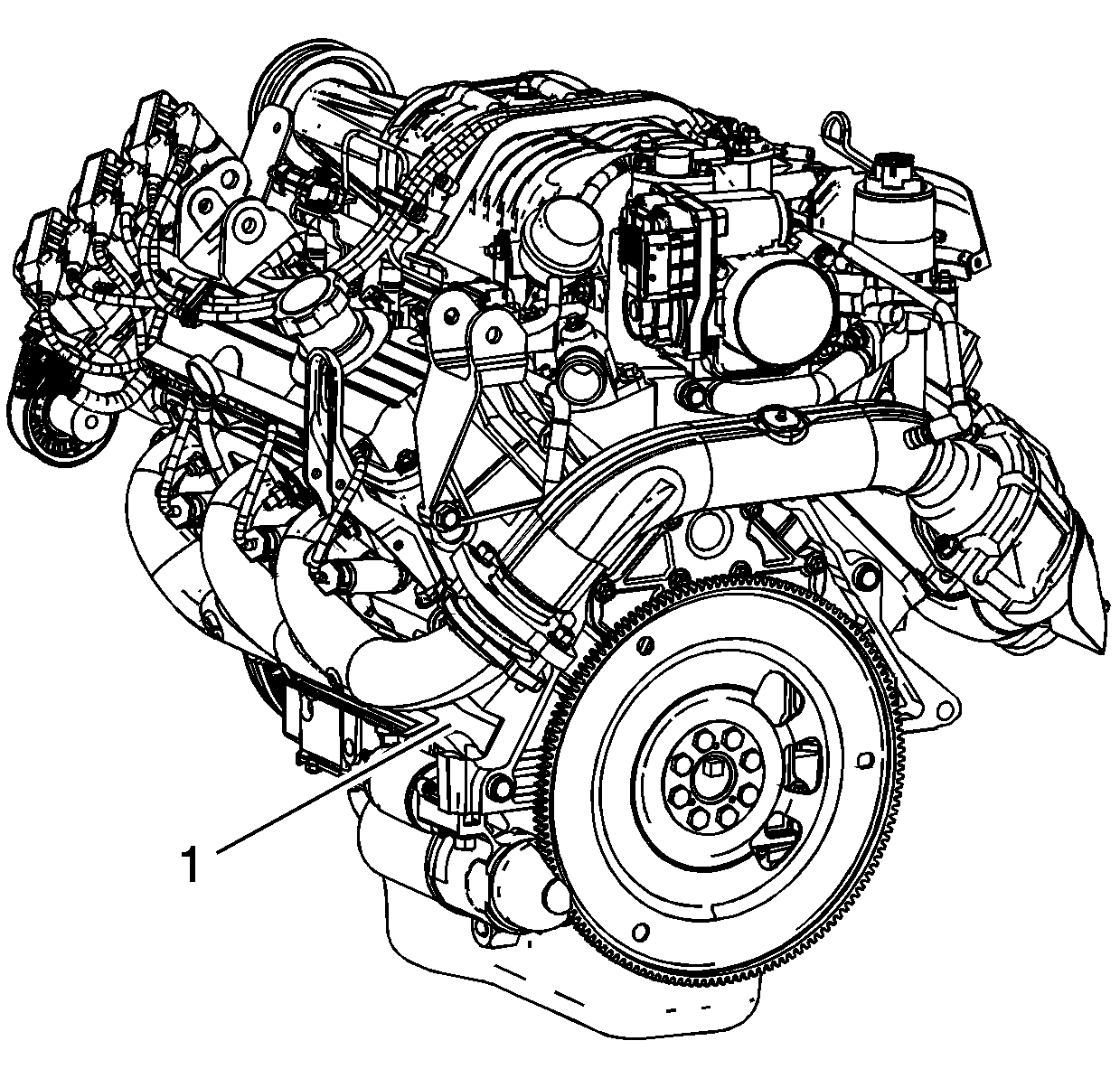 1