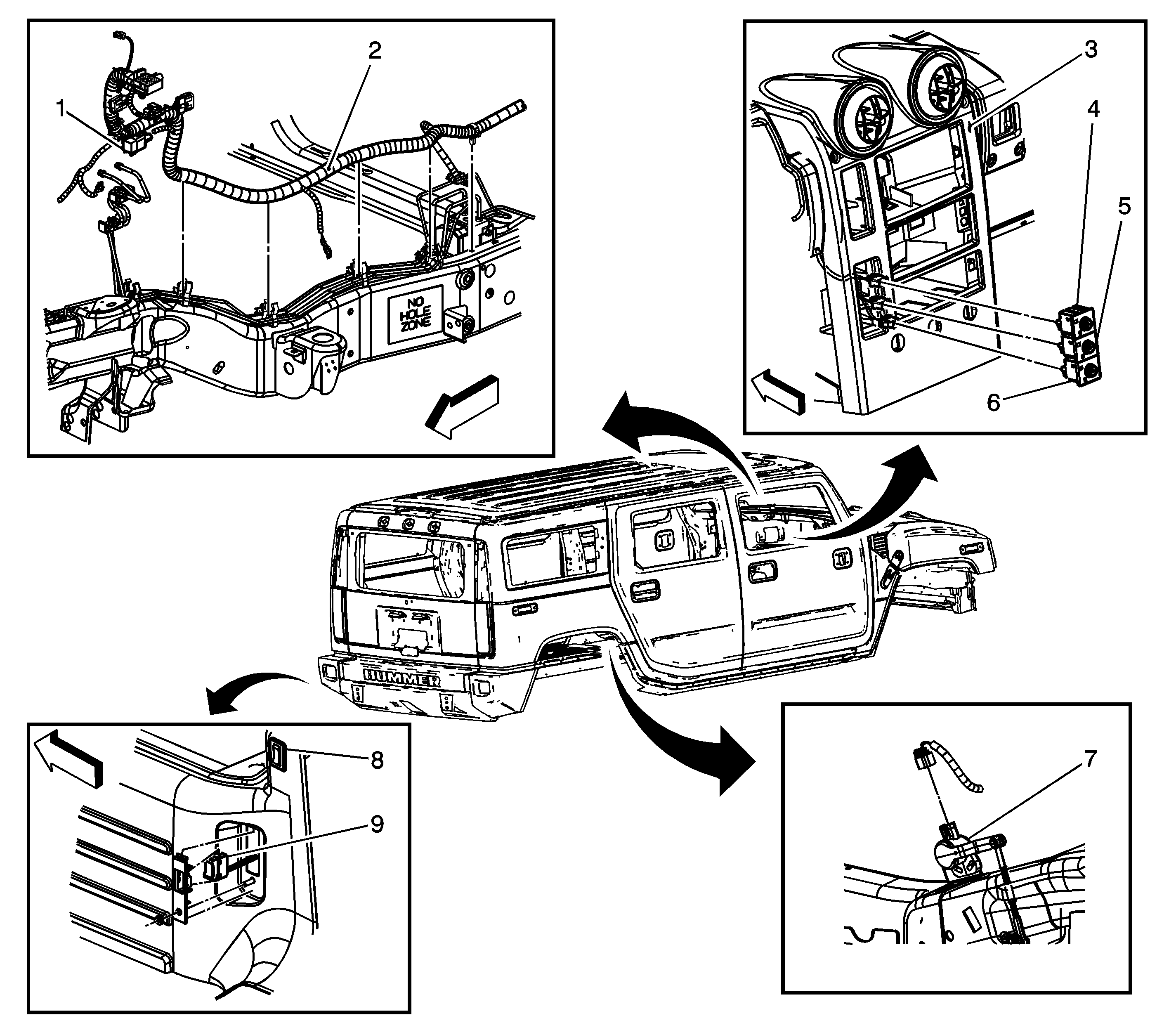 1
2
NO HOLE ZONE
3
4
5
6
HUMMER
8
9
7