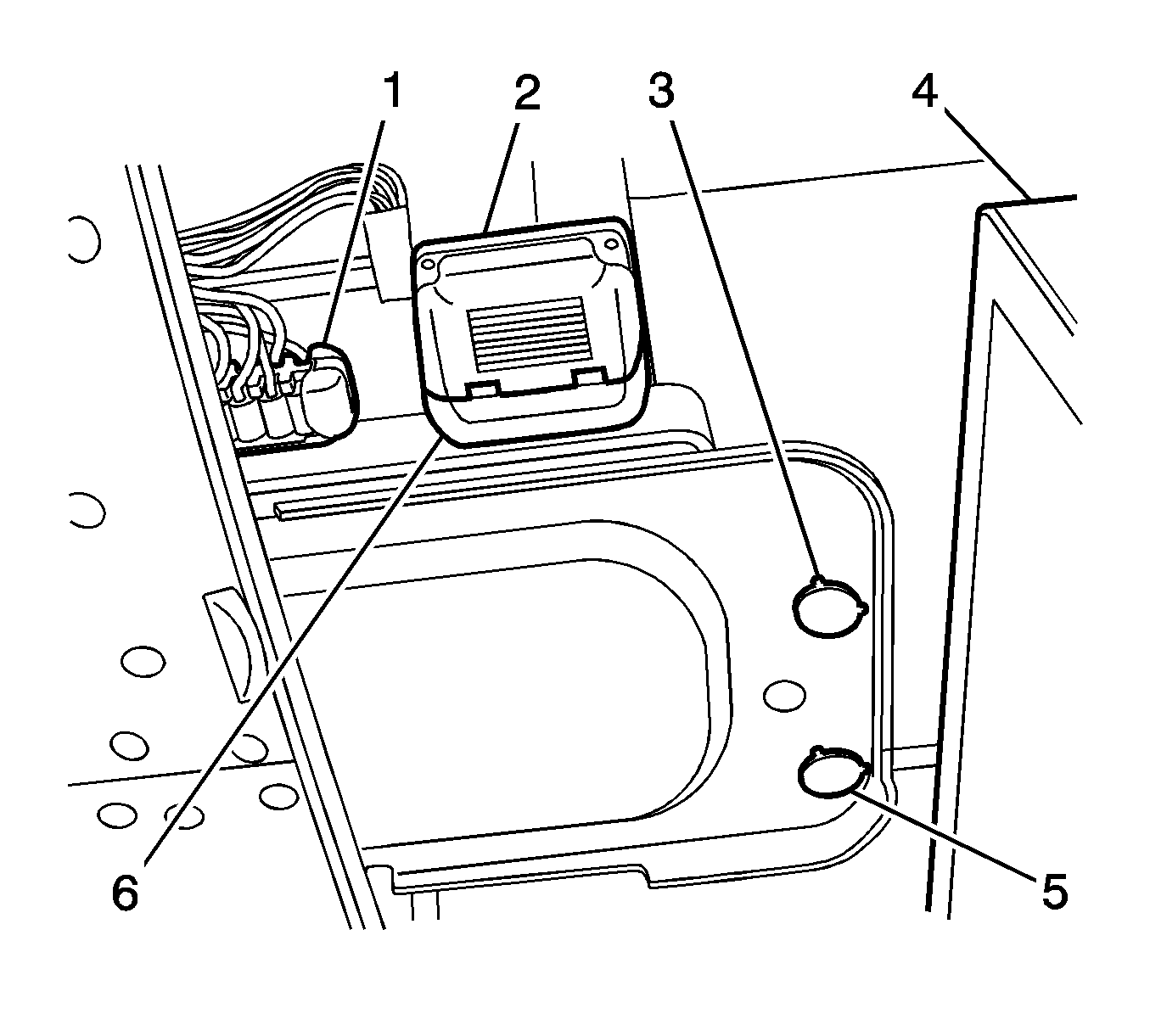 1
2
3
4
6
5