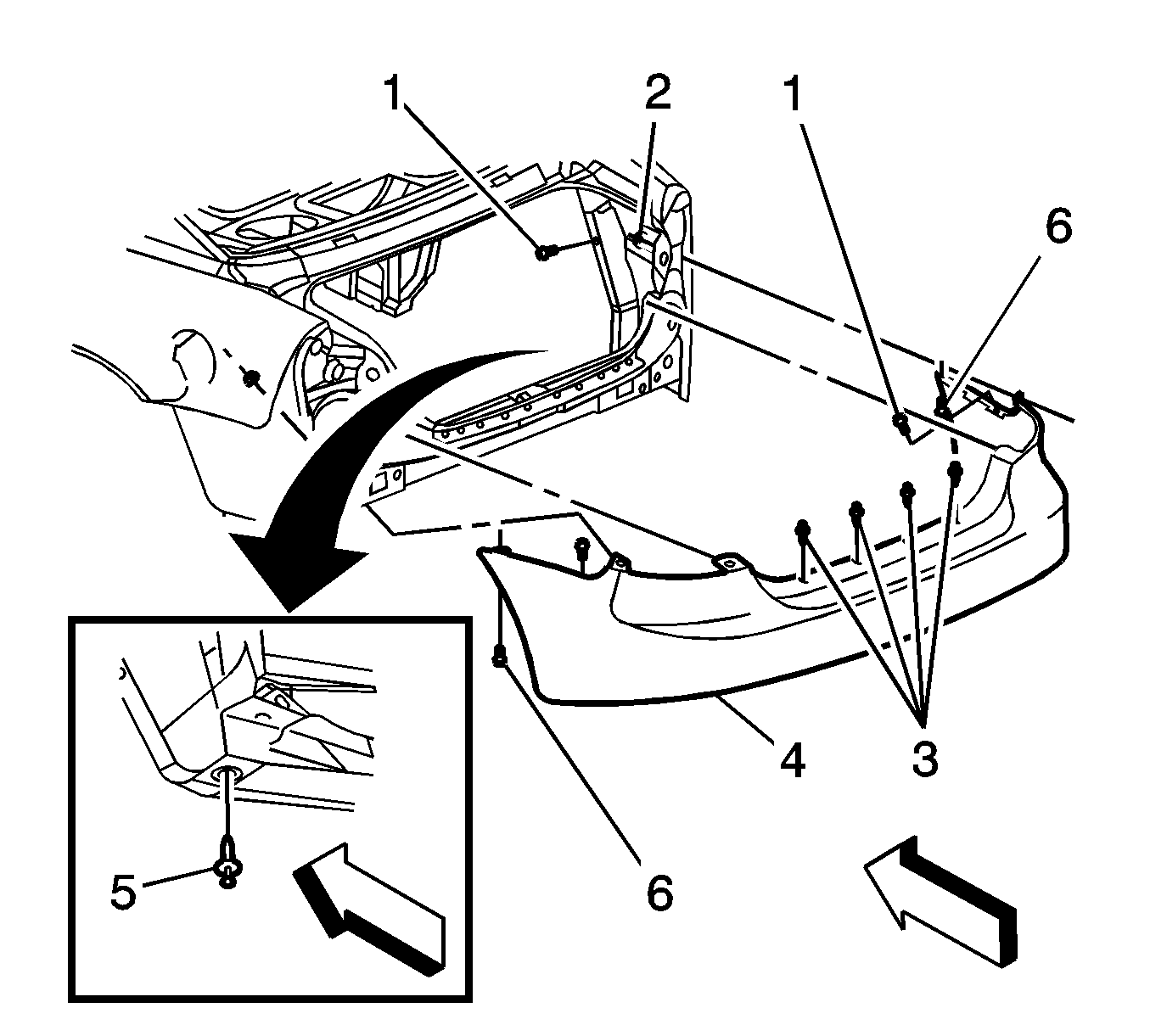 1
2
1
6
4
3
5
6