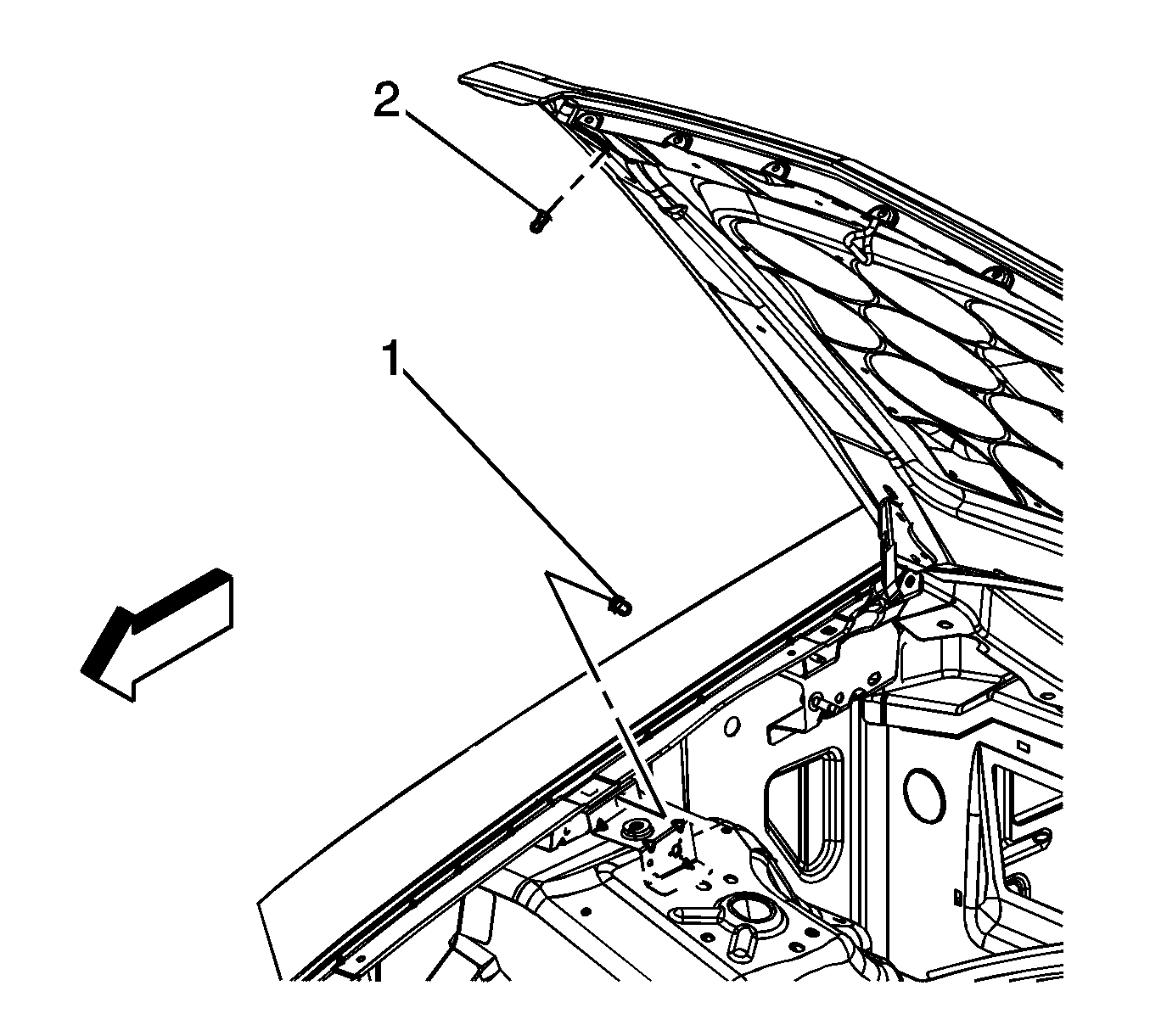 2

1