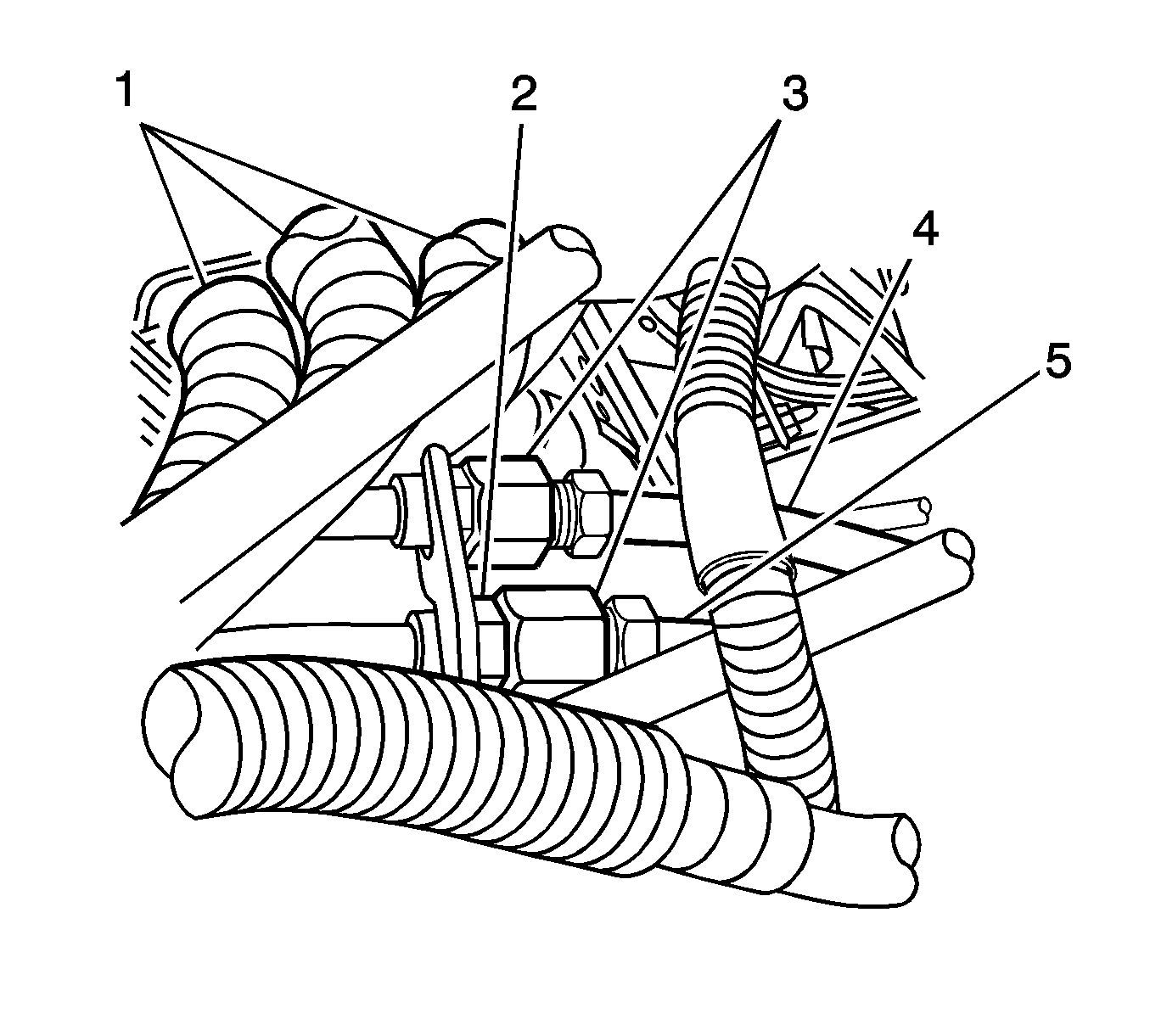 1
2
3
4
5