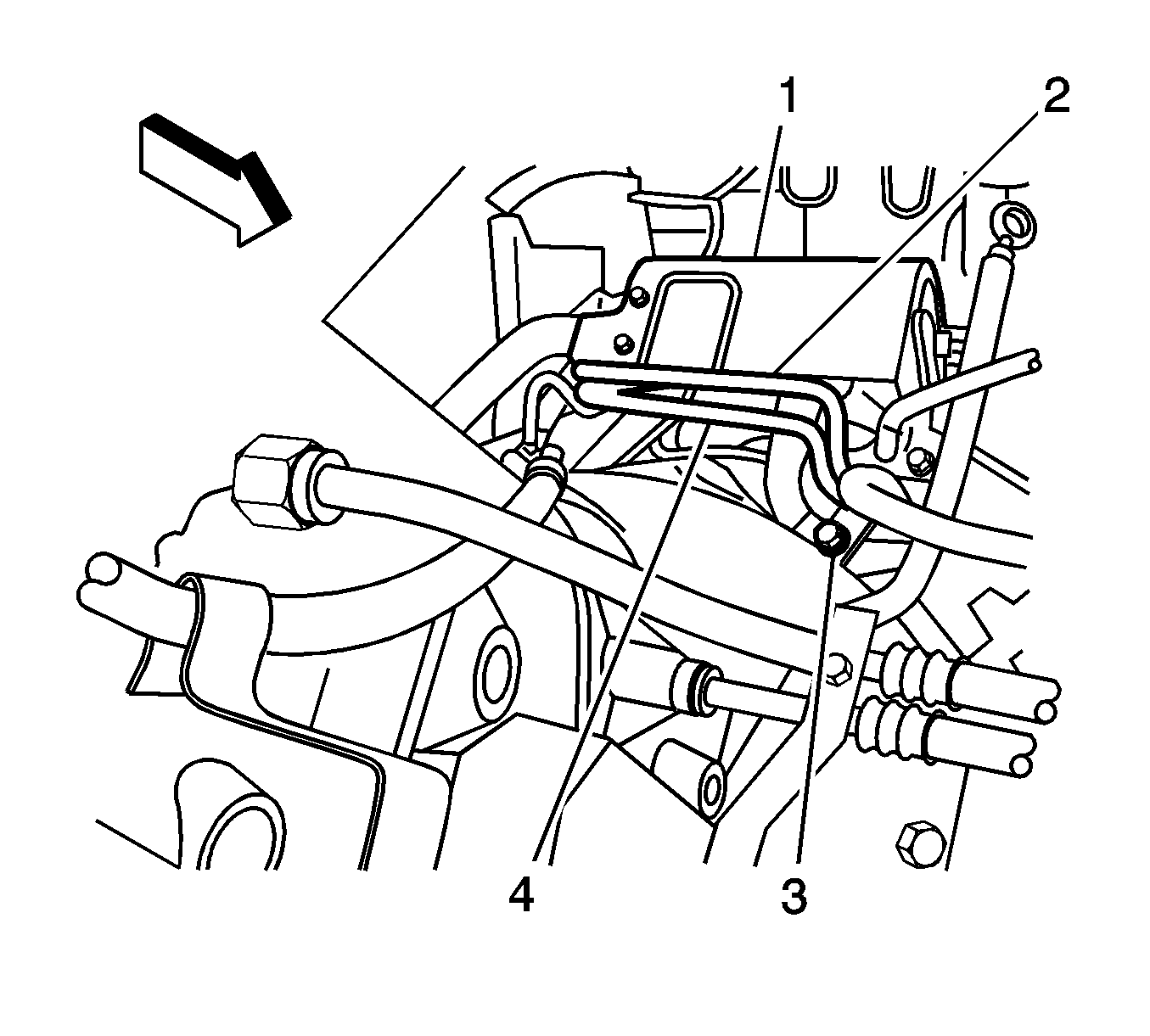 1
2
4
3