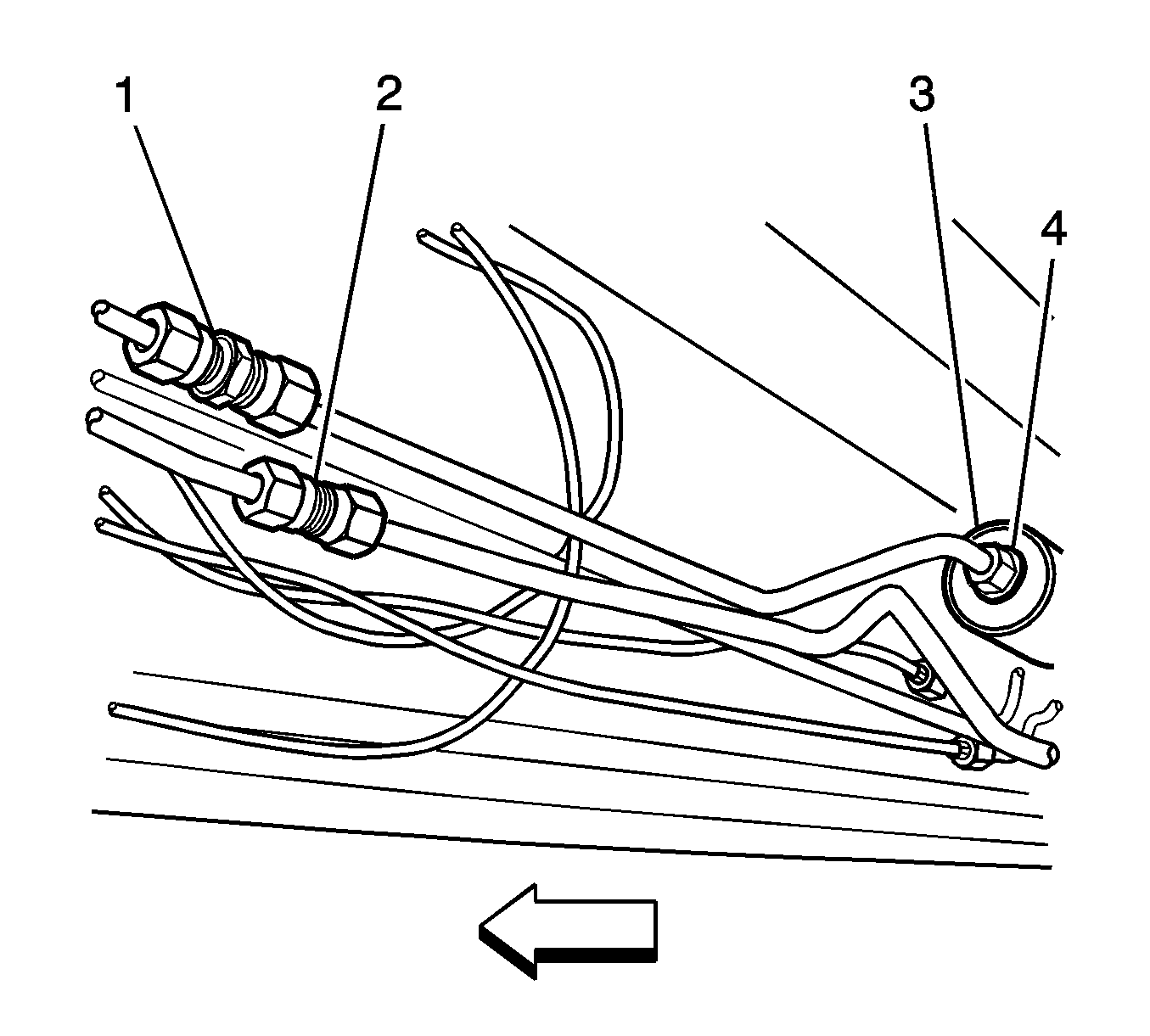 1
2
3
4